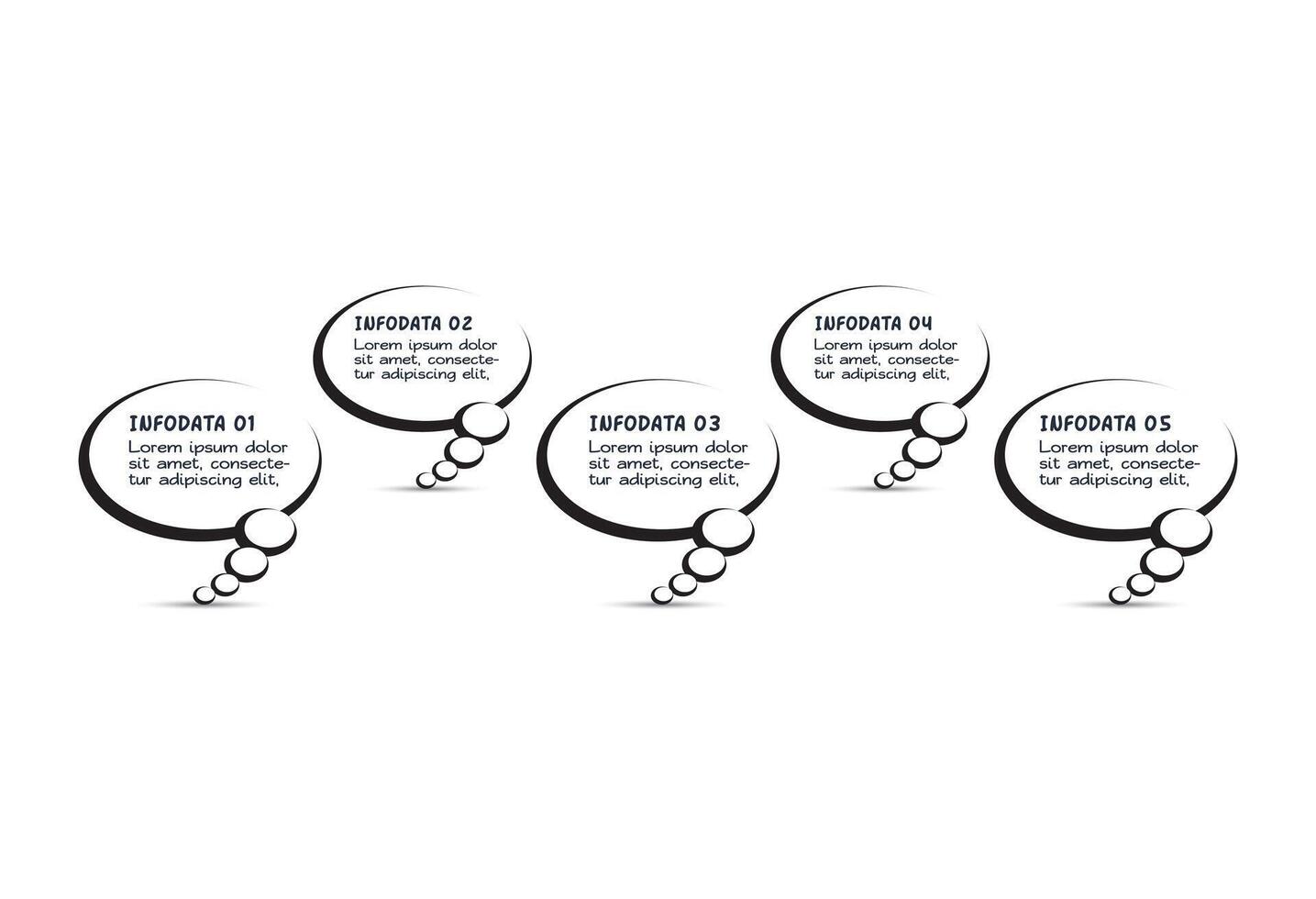 INFODATA 01
Lorem ipsum dolor sit amet, consectetur adipiscing elit,

INFODATA 02
Lorem ipsum dolor sit amet, consectetur adipiscing elit,

INFODATA 03
Lorem ipsum dolor sit amet, consectetur adipiscing elit,

INFODATA 04
Lorem ipsum dolor sit amet, consectetur adipiscing elit,

INFODATA 05
Lorem ipsum dolor sit amet, consectetur adipiscing elit,