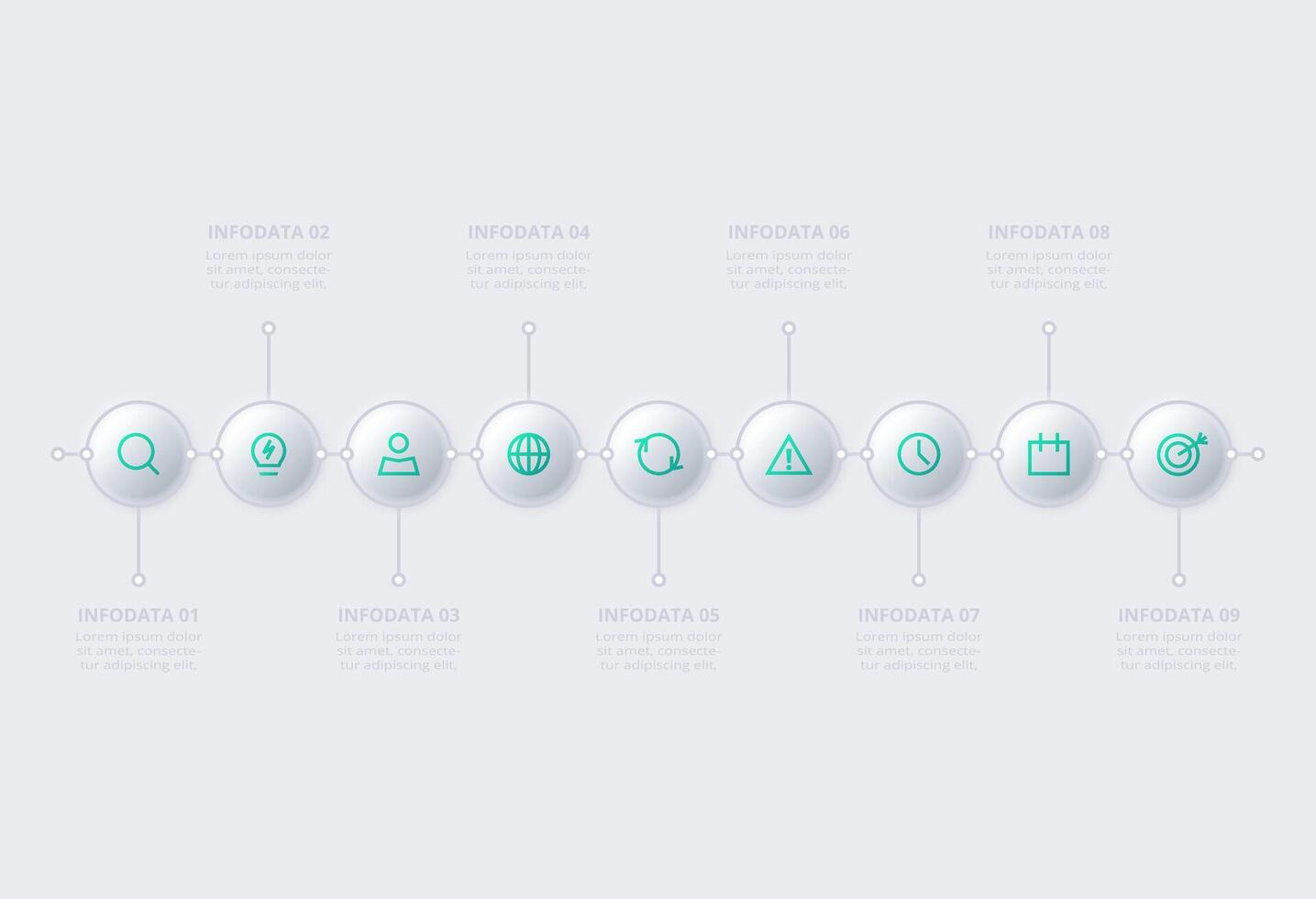 INFODATA 02
Lorem ipsum dolor sit amet, consectetur adipiscing elit,

INFODATA 04
Lorem ipsum dolor sit amet, consectetur adipiscing elit,

INFODATA 06
Lorem ipsum dolor sit amet, consectetur adipiscing elit,

INFODATA 08
Lorem ipsum dolor sit amet, consectetur adipiscing elit,

INFODATA 01
Lorem ipsum dolor sit amet, consectetur adipiscing elit,

INFODATA 03
Lorem ipsum dolor sit amet, consectetur adipiscing elit,

INFODATA 05
Lorem ipsum dolor sit amet, consectetur adipiscing elit,

INFODATA 07
Lorem ipsum dolor sit amet, consectetur adipiscing elit,

INFODATA 09
Lorem ipsum dolor sit amet, consectetur adipiscing elit,