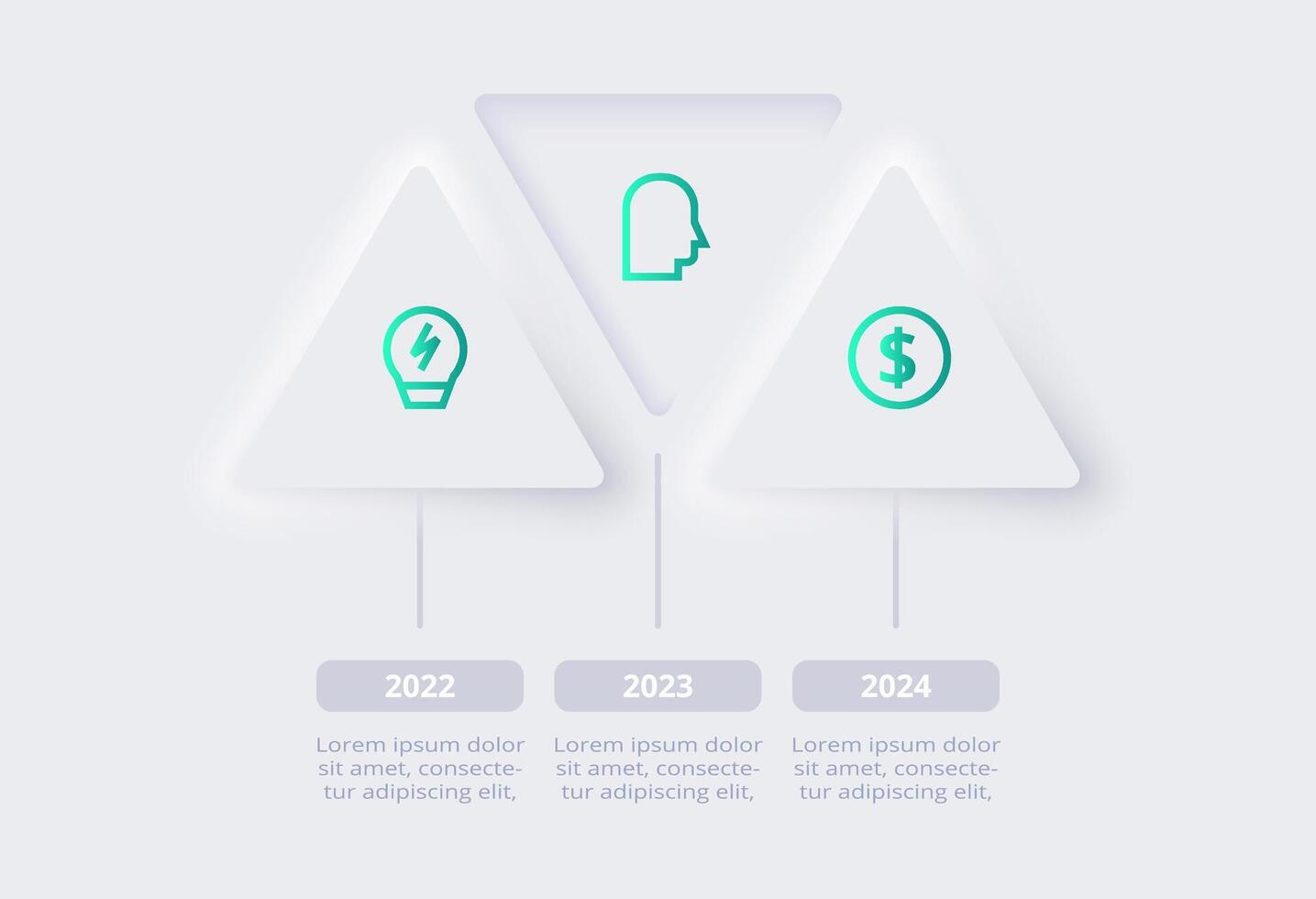 2022

Lorem ipsum dolor sit amet, consectetur adipiscing elit,

2023

Lorem ipsum dolor sit amet, consectetur adipiscing elit,

2024

Lorem ipsum dolor sit amet, consectetur adipiscing elit,