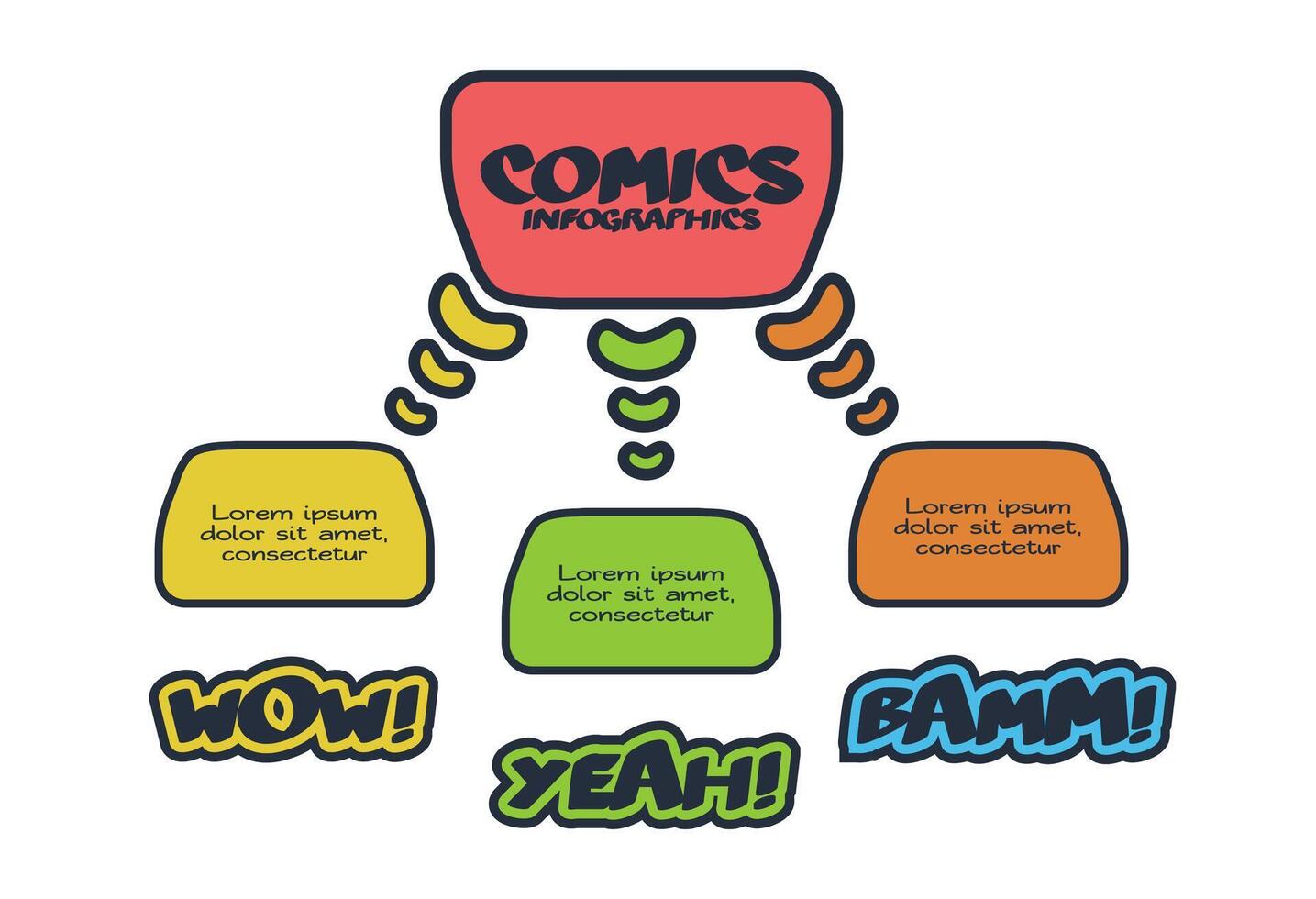 COMICS
INFOGRAPHICS

Lorem ipsum dolor sit amet, consectetur

Lorem ipsum dolor sit amet, consectetur

Lorem ipsum dolor sit amet, consectetur

WOW!

YEAH!

BAMM!