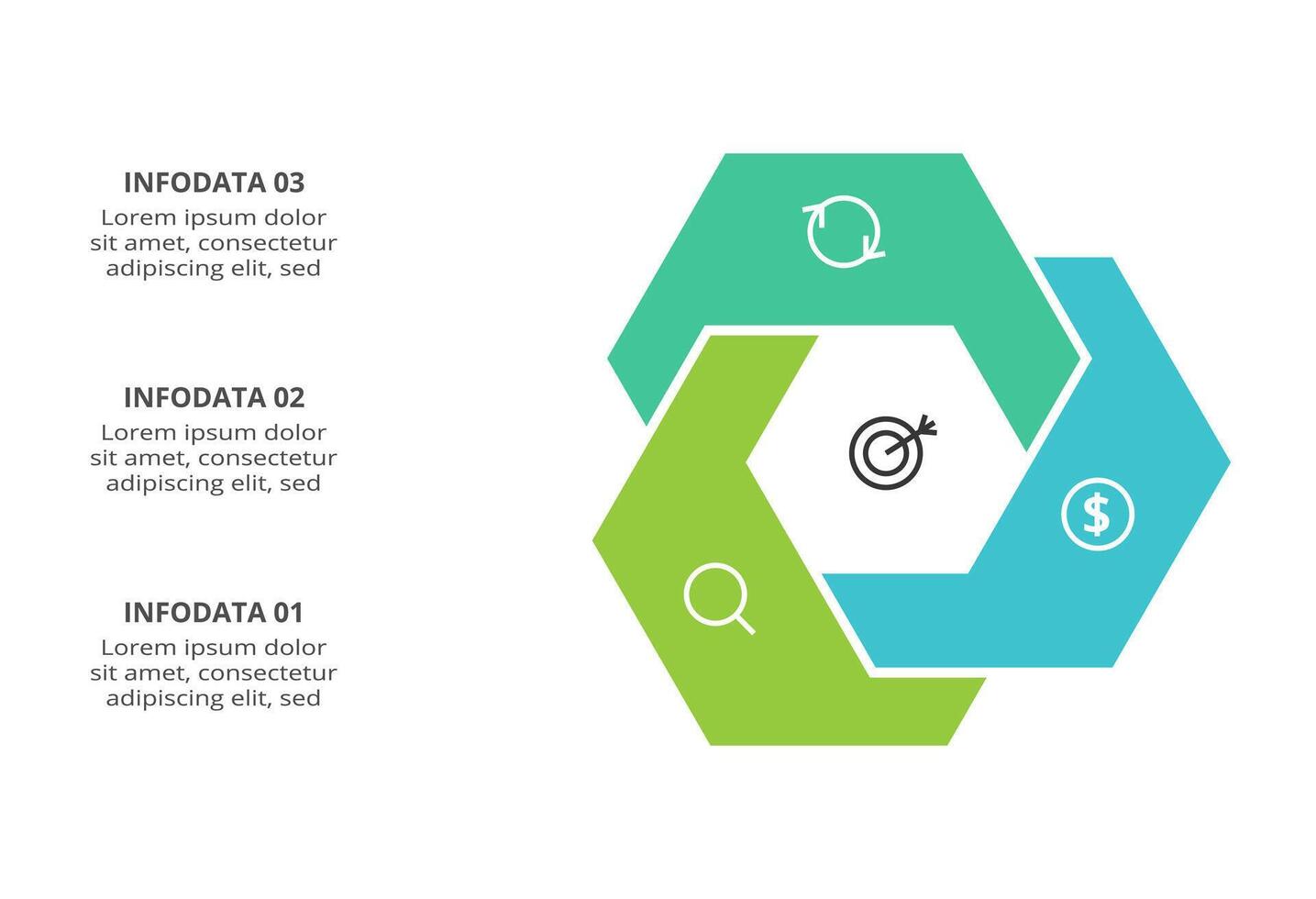 INFODATA 03
Lorem ipsum dolor sit amet, consectetur adipiscing elit, sed

INFODATA 02
Lorem ipsum dolor sit amet, consectetur adipiscing elit, sed

INFODATA 01
Lorem ipsum dolor sit amet, consectetur adipiscing elit, sed

$