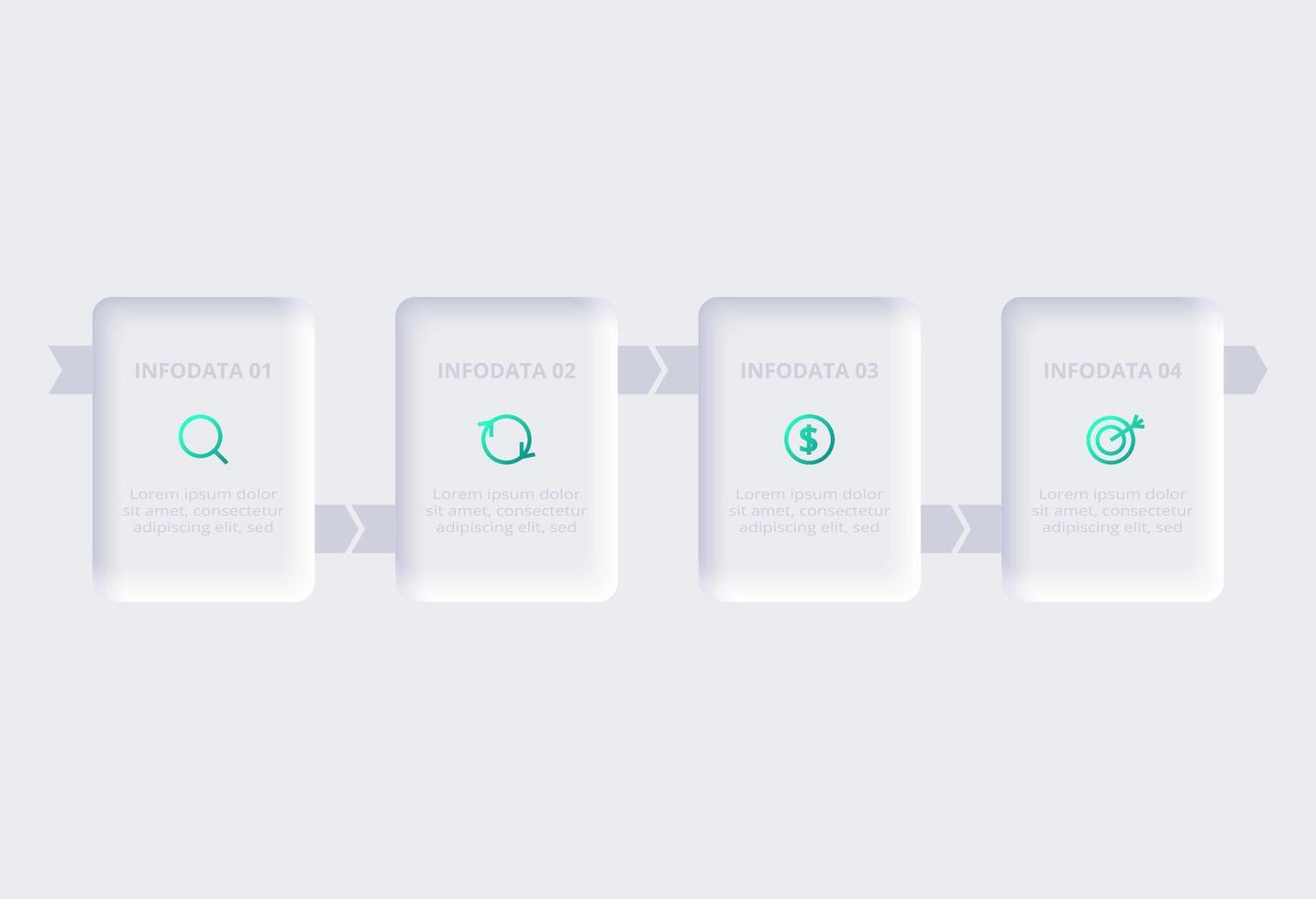 INFODATA 01

Lorem ipsum dolor sit amet, consectetur adipiscing elit, sed

INFODATA 02

Lorem ipsum dolor sit amet, consectetur adipiscing elit, sed

INFODATA 03

$

Lorem ipsum dolor sit amet, consectetur adipiscing elit, sed

INFODATA 04

Lorem ipsum dolor sit amet, consectetur adipiscing elit, sed