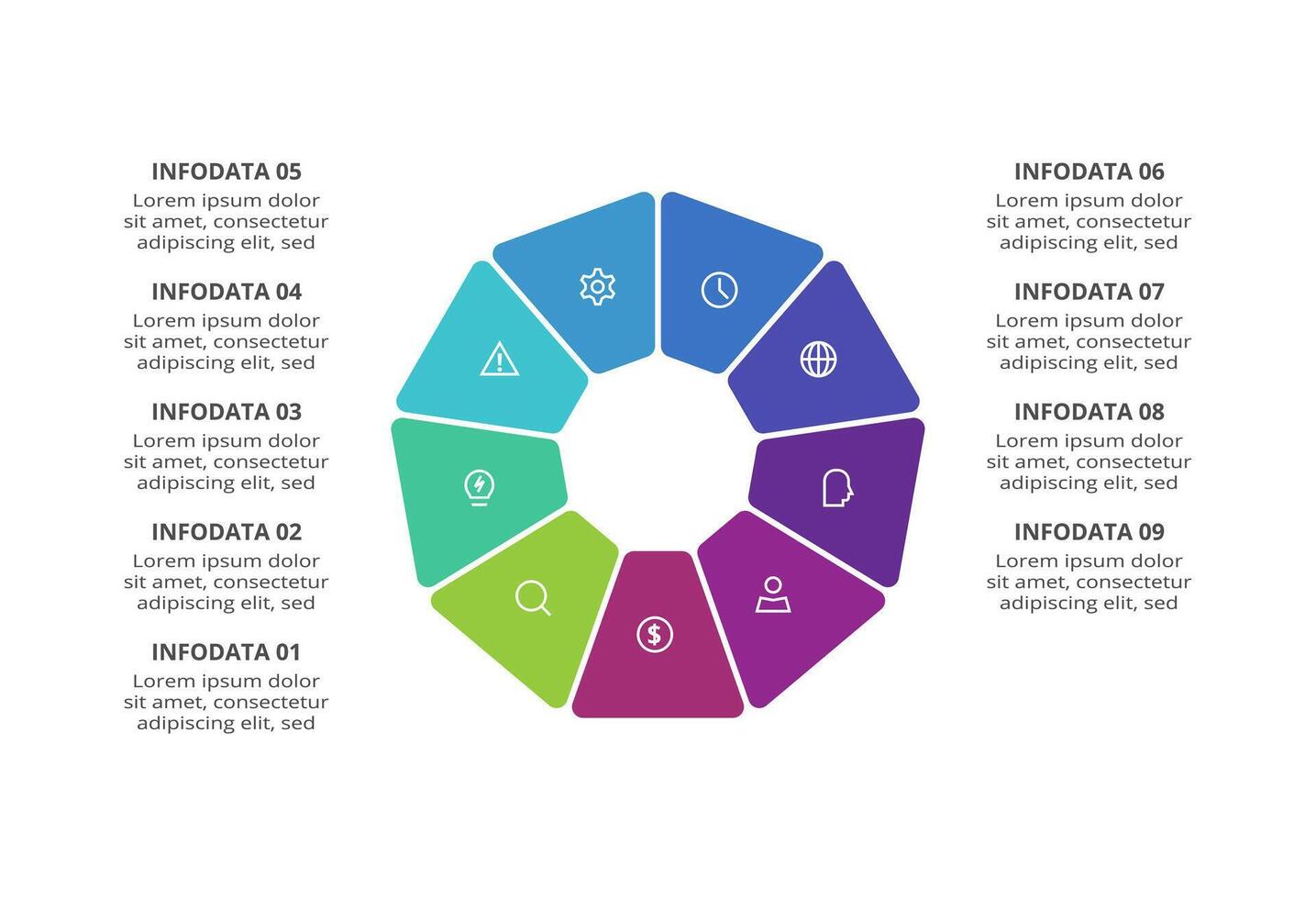 INFODATA 05
Lorem ipsum dolor sit amet, consectetur adipiscing elit, sed

INFODATA 04
Lorem ipsum dolor sit amet, consectetur adipiscing elit, sed

INFODATA 03
Lorem ipsum dolor sit amet, consectetur adipiscing elit, sed

INFODATA 02
Lorem ipsum dolor sit amet, consectetur adipiscing elit, sed

INFODATA 01
Lorem ipsum dolor sit amet, consectetur adipiscing elit, sed

INFODATA 06
Lorem ipsum dolor sit amet, consectetur adipiscing elit, sed

INFODATA 07
Lorem ipsum dolor sit amet, consectetur adipiscing elit, sed

INFODATA 08
Lorem ipsum dolor sit amet, consectetur adipiscing elit, sed

INFODATA 09
Lorem ipsum dolor sit amet, consectetur adipiscing elit, sed