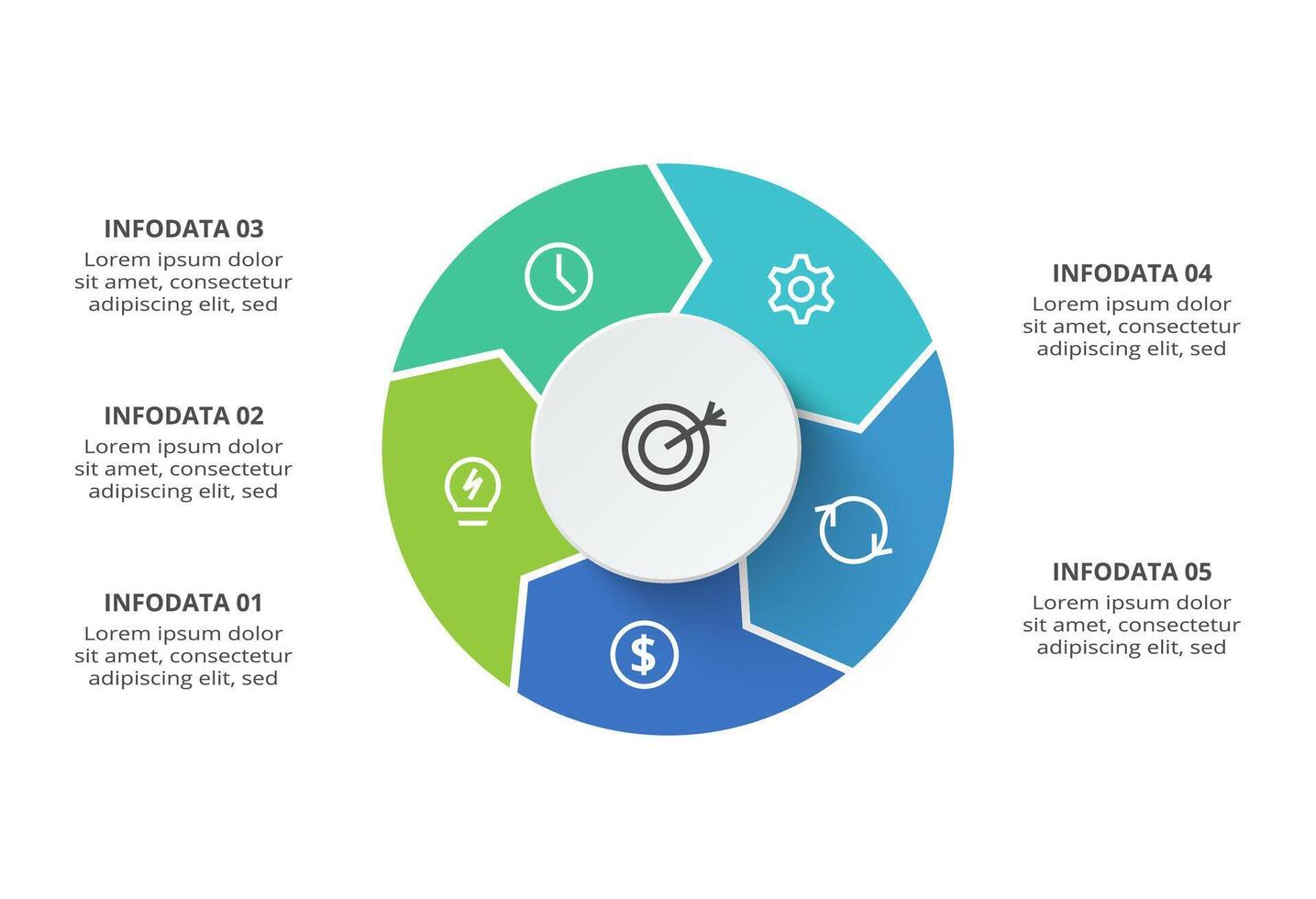 INFODATA 03
Lorem ipsum dolor sit amet, consectetur adipiscing elit, sed

INFODATA 02
Lorem ipsum dolor sit amet, consectetur adipiscing elit, sed

INFODATA 01
Lorem ipsum dolor sit amet, consectetur adipiscing elit, sed

INFODATA 04
Lorem ipsum dolor sit amet, consectetur adipiscing elit, sed

INFODATA 05
Lorem ipsum dolor sit amet, consectetur adipiscing elit, sed