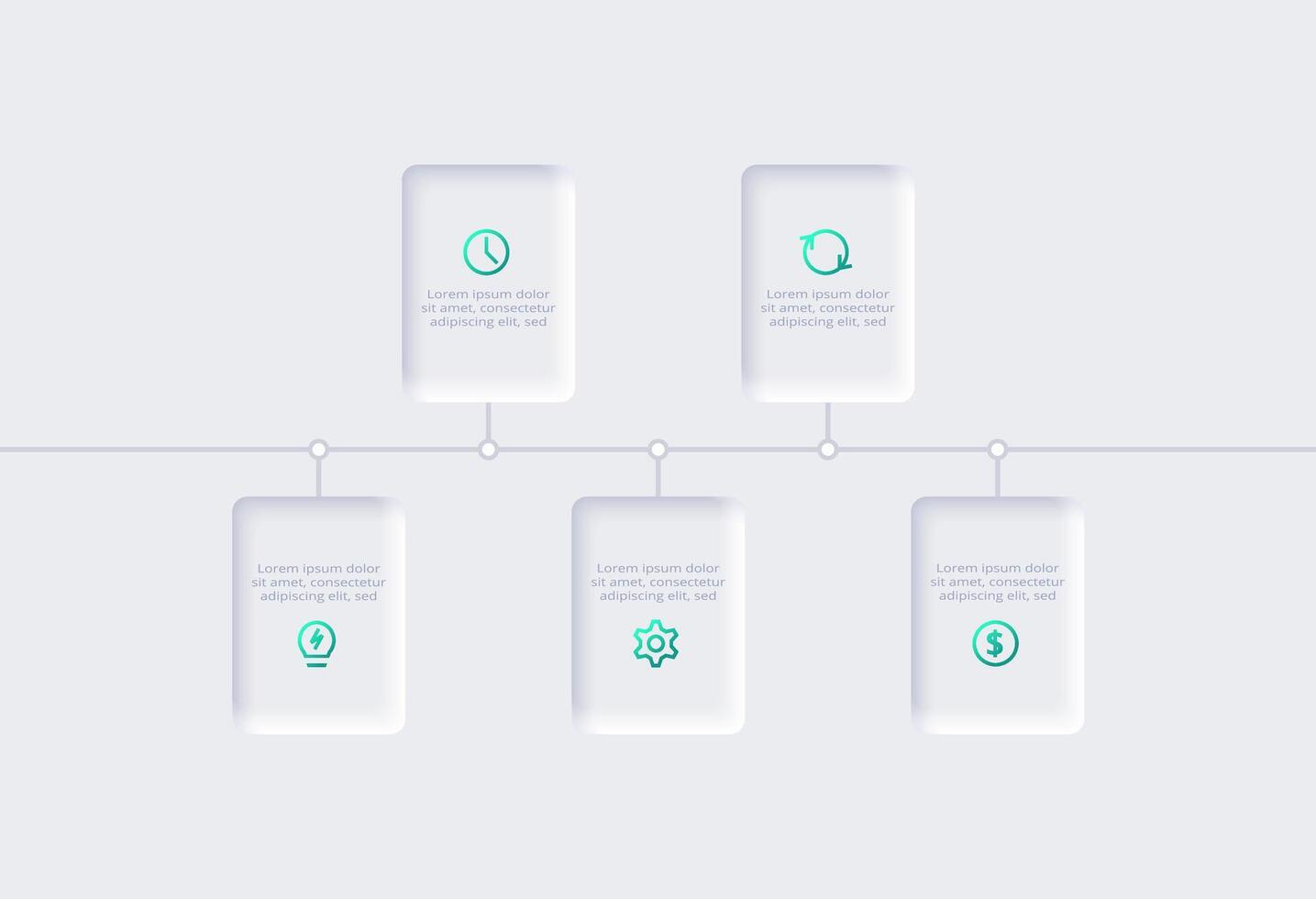 Lorem ipsum dolor sit amet, consectetur adipiscing elit, sed

Lorem ipsum dolor sit amet, consectetur adipiscing elit, sed

Lorem ipsum dolor sit amet, consectetur adipiscing elit, sed

Lorem ipsum dolor sit amet, consectetur adipiscing elit, sed

Lorem ipsum dolor sit amet, consectetur adipiscing elit, sed