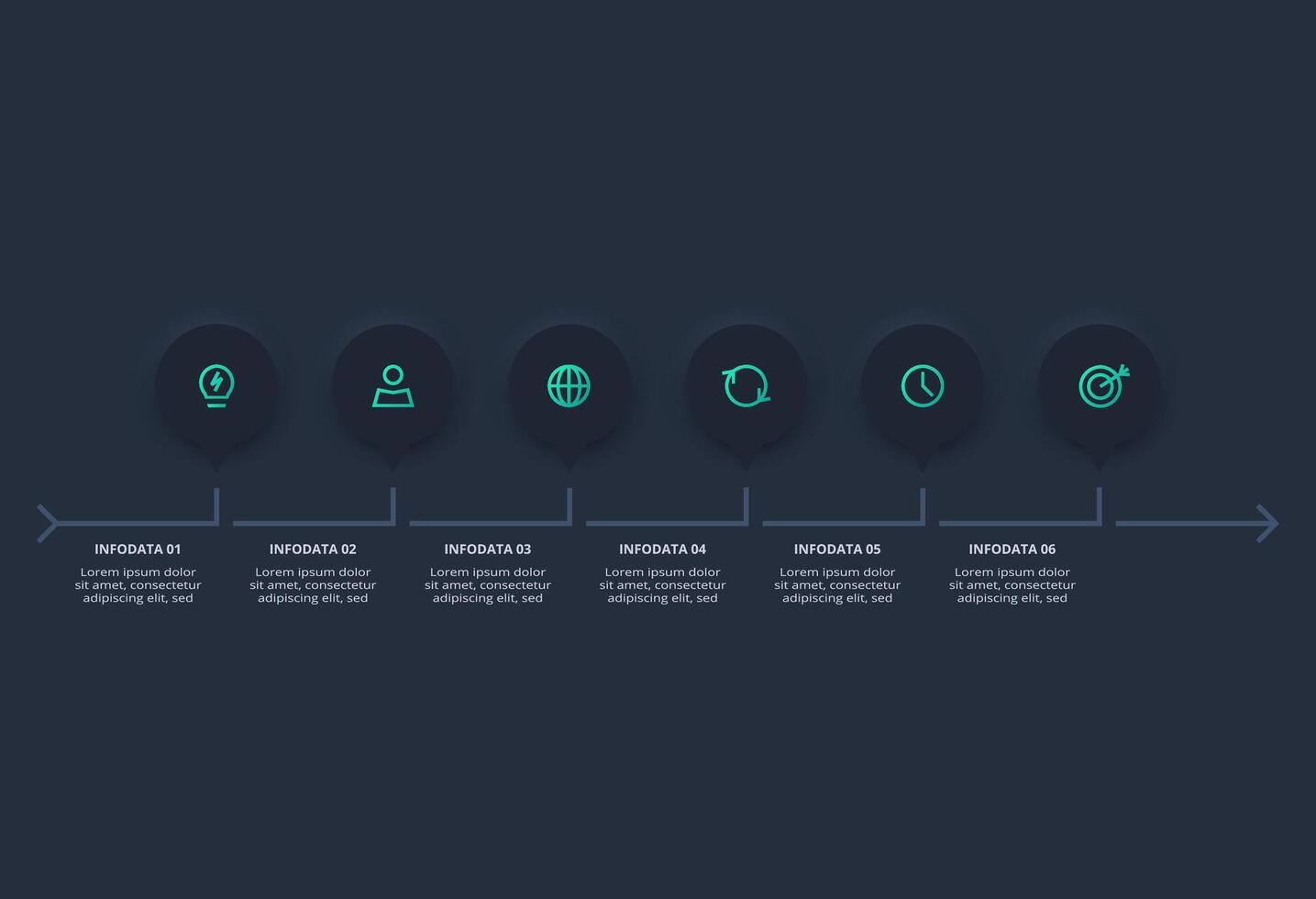 INFODATA 01
Lorem ipsum dolor sit amet, consectetur adipiscing elit, sed

INFODATA 02
Lorem ipsum dolor sit amet, consectetur adipiscing elit, sed

INFODATA 03
Lorem ipsum dolor sit amet, consectetur adipiscing elit, sed

INFODATA 04
Lorem ipsum dolor sit amet, consectetur adipiscing elit, sed

INFODATA 05
Lorem ipsum dolor sit amet, consectetur adipiscing elit, sed

INFODATA 06
Lorem ipsum dolor sit amet, consectetur adipiscing elit, sed