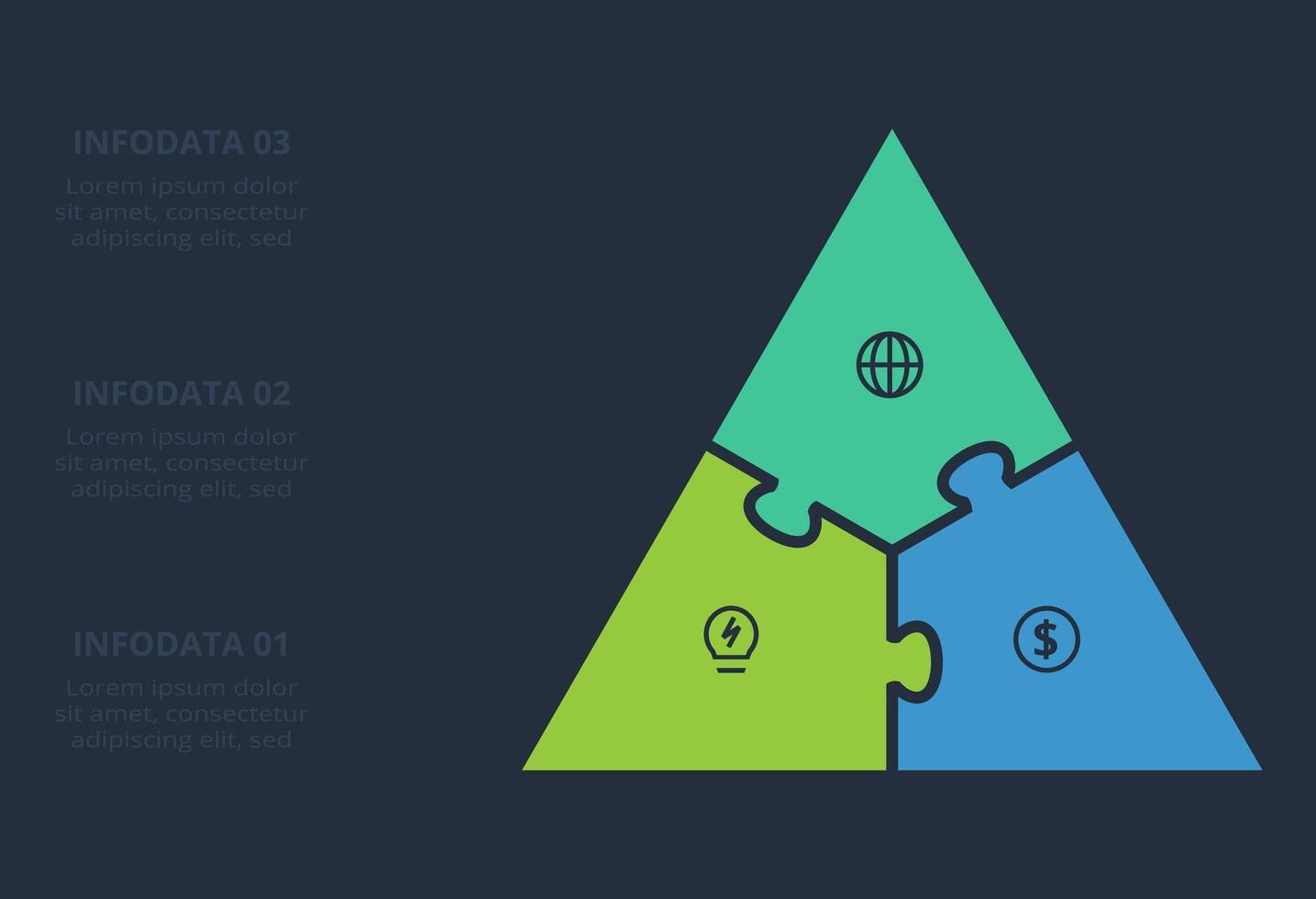 INFODATA 03
Lorem ipsum dolor sit amet, consectetur adipiscing elit, sed

INFODATA 02
Lorem ipsum dolor sit amet, consectetur adipiscing elit, sed

INFODATA 01
Lorem ipsum dolor sit amet, consectetur adipiscing elit, sed

$