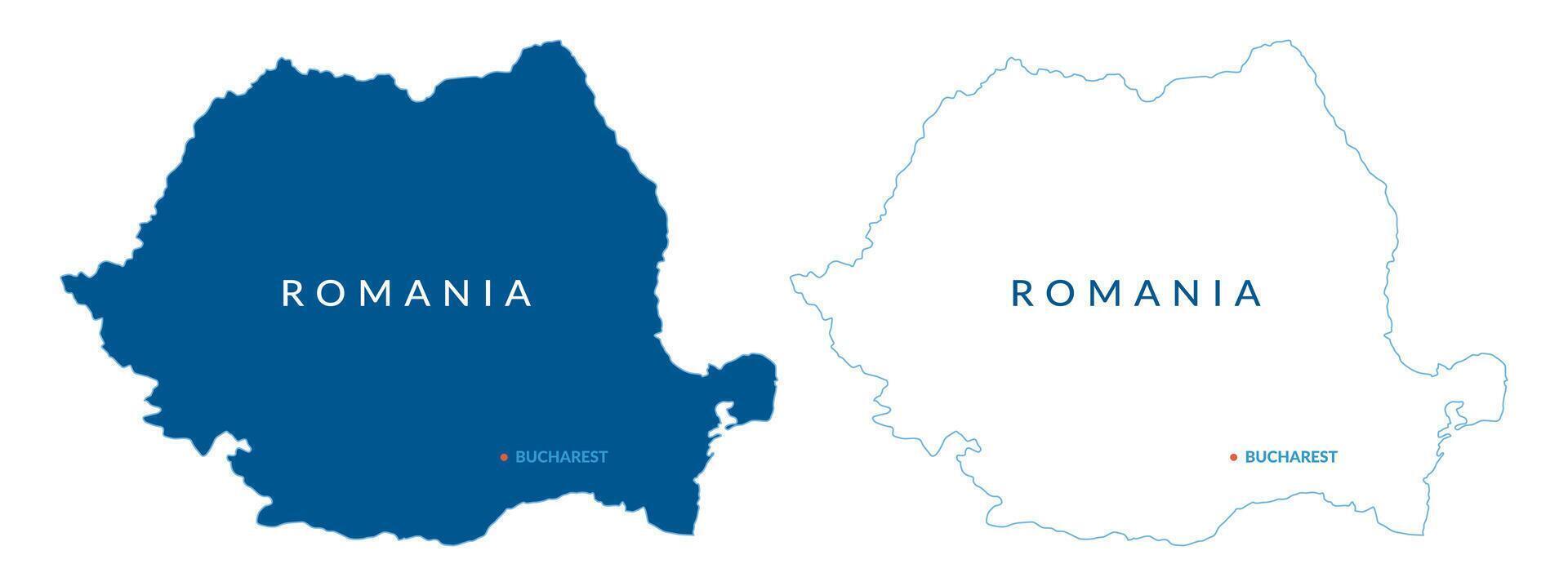 ROMANIA

BUCHAREST

ROMANIA

BUCHAREST