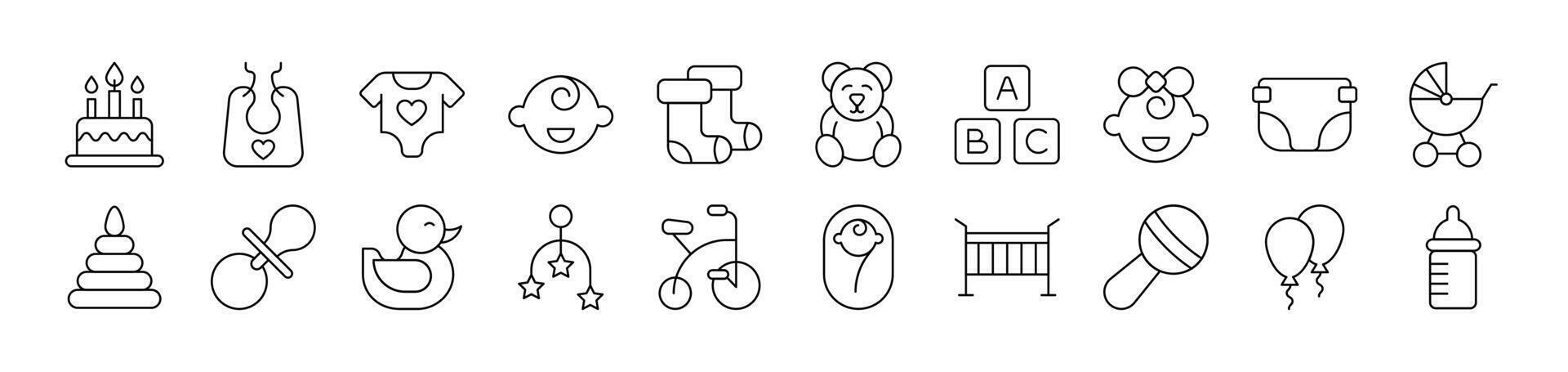 A
B C