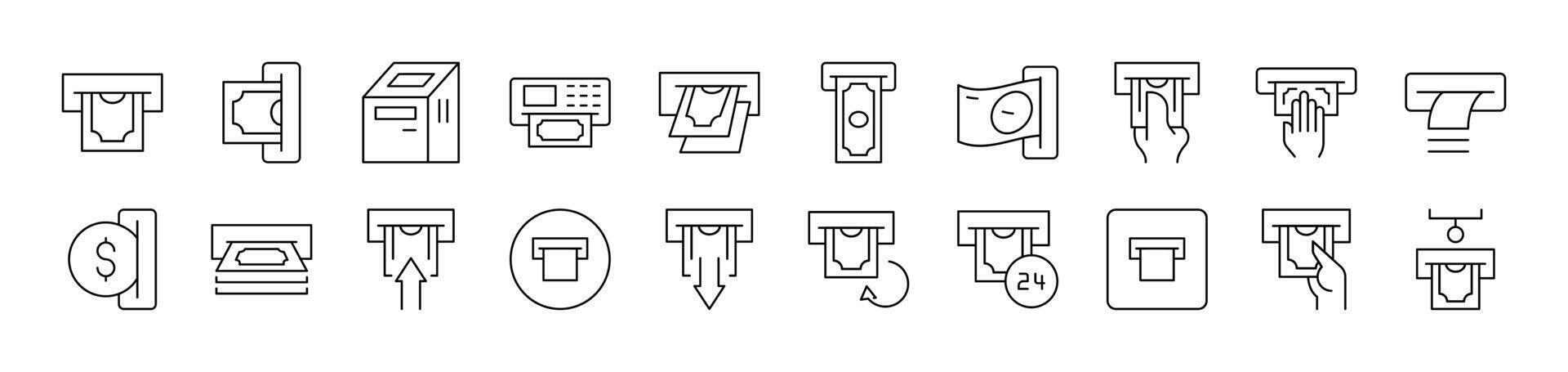 $
24