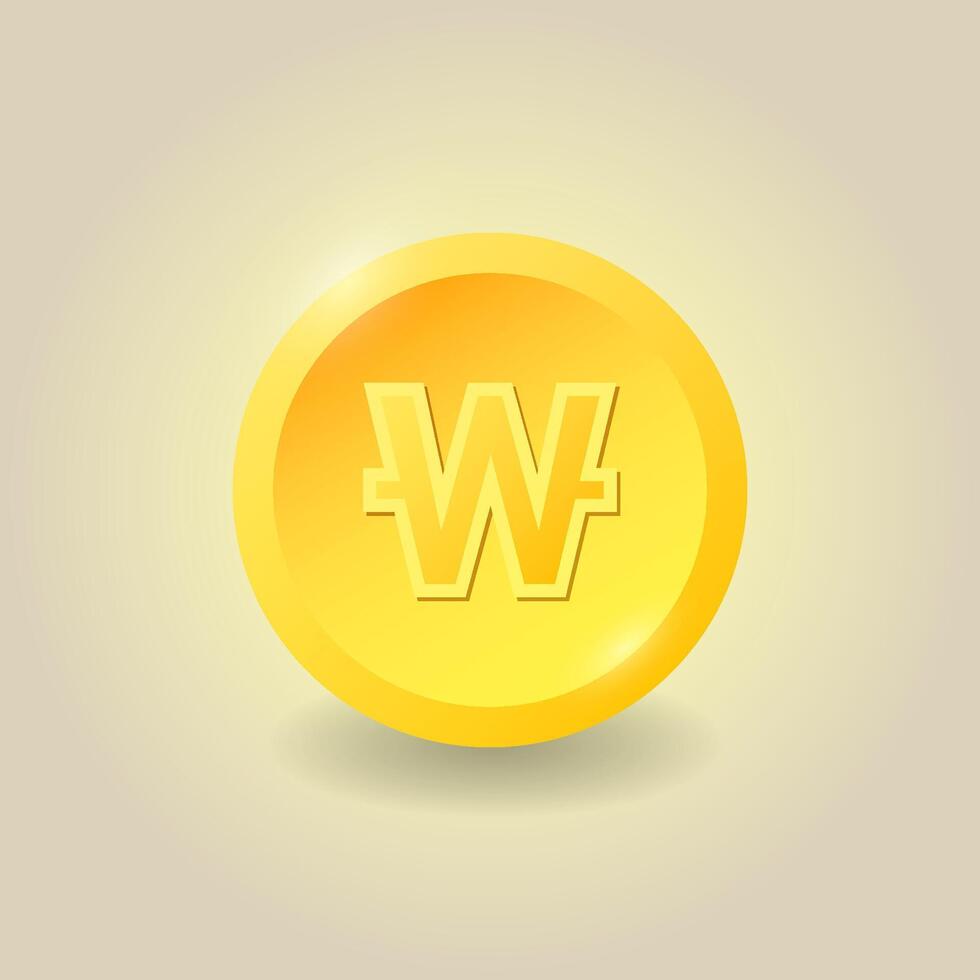 ₩