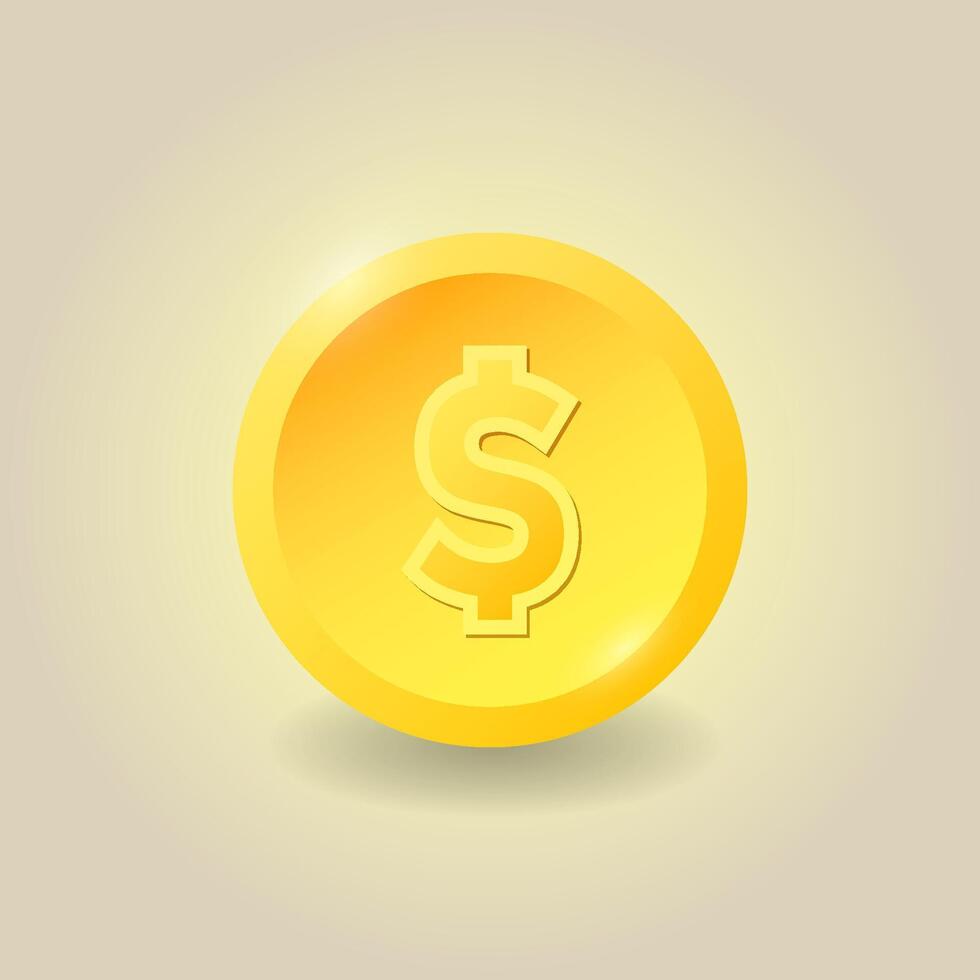 $