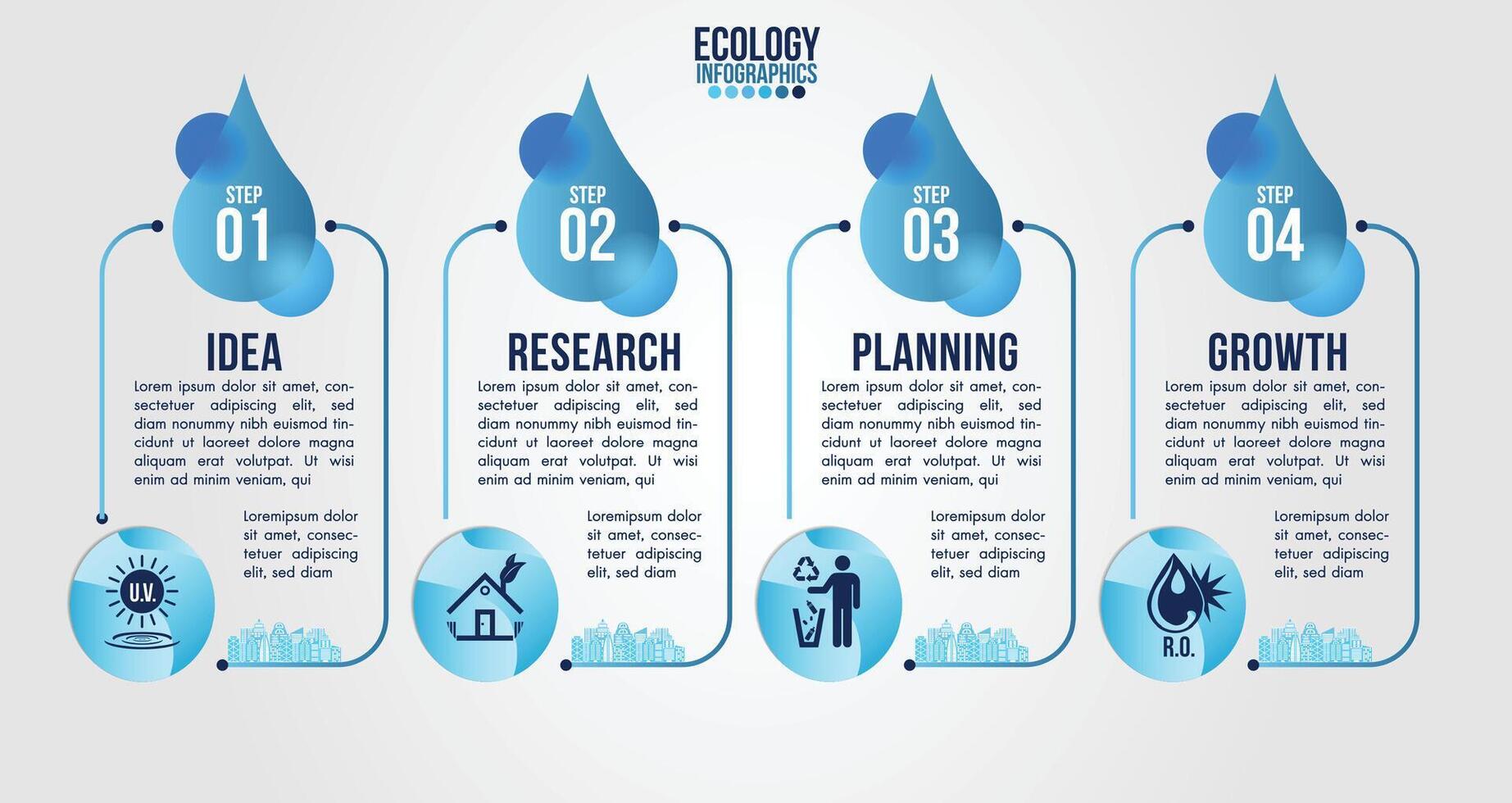 ECOLOGY
INFOGRAPHICS

STEP
01

IDEA

Lorem ipsum dolor sit amet, consectetuer adipiscing elit, sed diam nonummy nibh euismod tincidunt ut laoreet dolore magna aliquam erat volutpat. Ut wisi enim ad minim veniam, qui

Loremipsum dolor sit amet, consectetuer adipiscing elit, sed diam

U.V.

STEP
02

RESEARCH

Lorem ipsum dolor sit amet, consectetuer adipiscing elit, sed diam nonummy nibh euismod tincidunt ut laoreet dolore magna aliquam erat volutpat. Ut wisi enim ad minim veniam, qui

Loremipsum dolor sit amet, consectetuer adipiscing elit, sed diam

STEP
03

PLANNING

Lorem ipsum dolor sit amet, consectetuer adipiscing elit, sed diam nonummy nibh euismod tincidunt ut laoreet dolore magna aliquam erat volutpat. Ut wisi enim ad minim veniam, qui

Loremipsum dolor sit amet, consectetuer adipiscing elit, sed diam

STEP
04

GROWTH

Lorem ipsum dolor sit amet, consectetuer adipiscing elit, sed diam nonummy nibh euismod tincidunt ut laoreet dolore magna aliquam erat volutpat. Ut wisi enim ad minim veniam, qui

Loremipsum dolor sit amet, consectetuer adipiscing elit, sed diam

R.O.