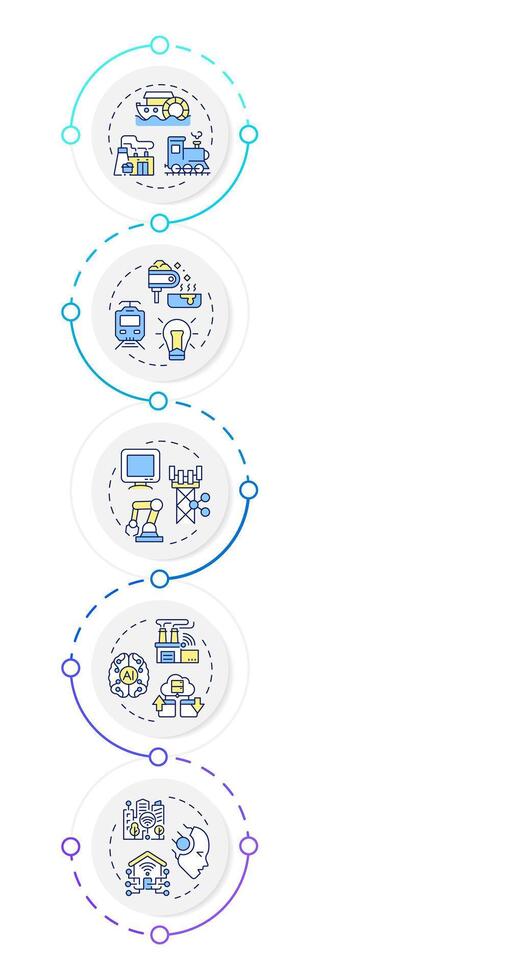 AI