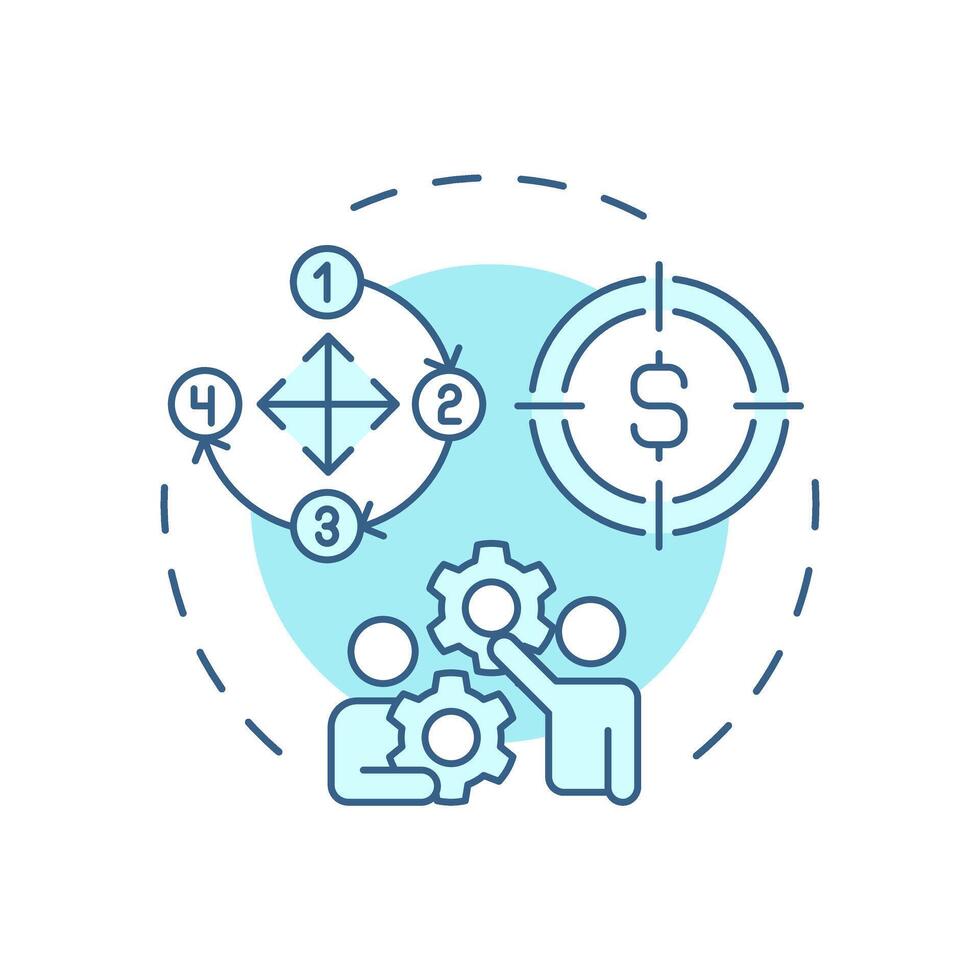 1
2
3
4
$