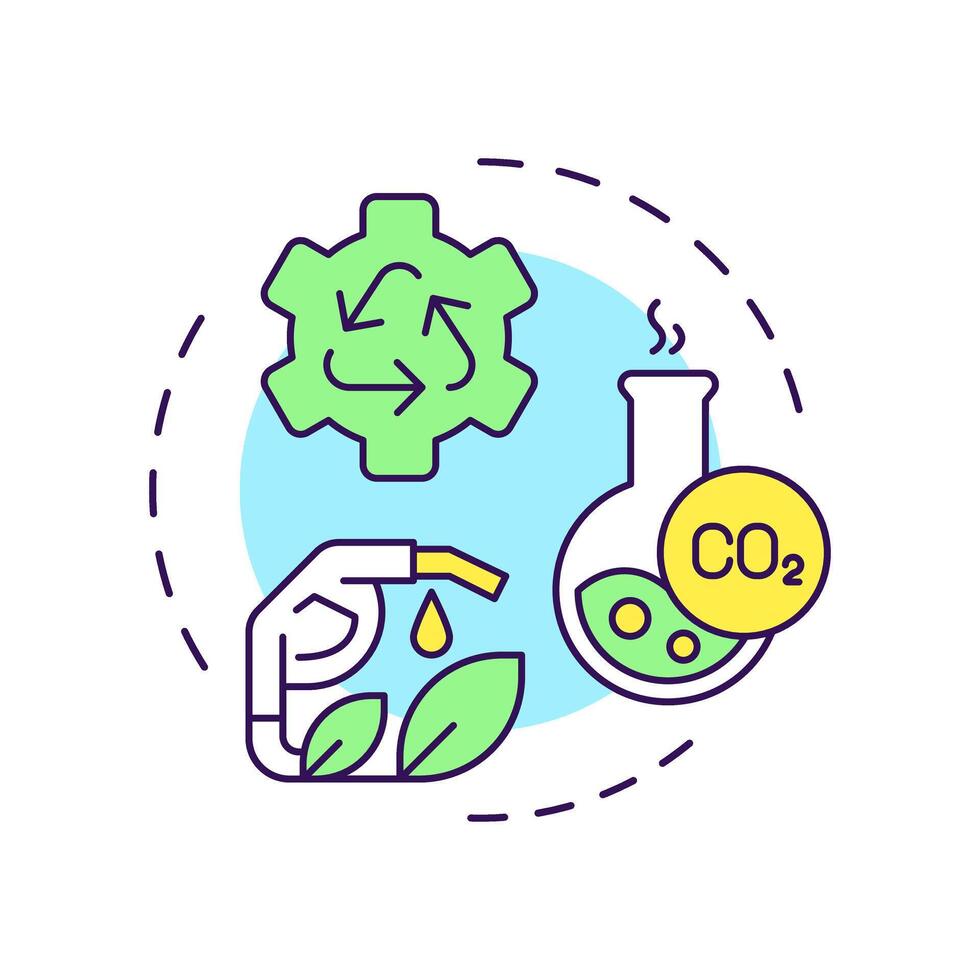 $CO_2$