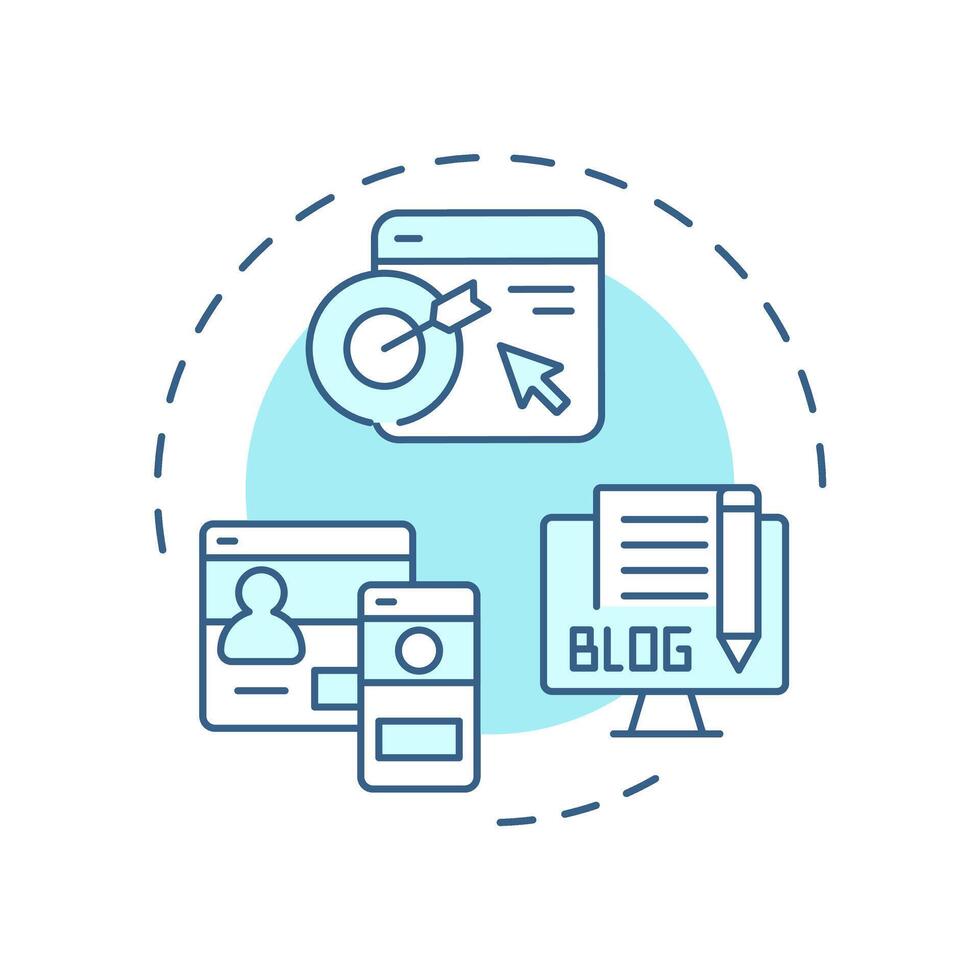 BLOG