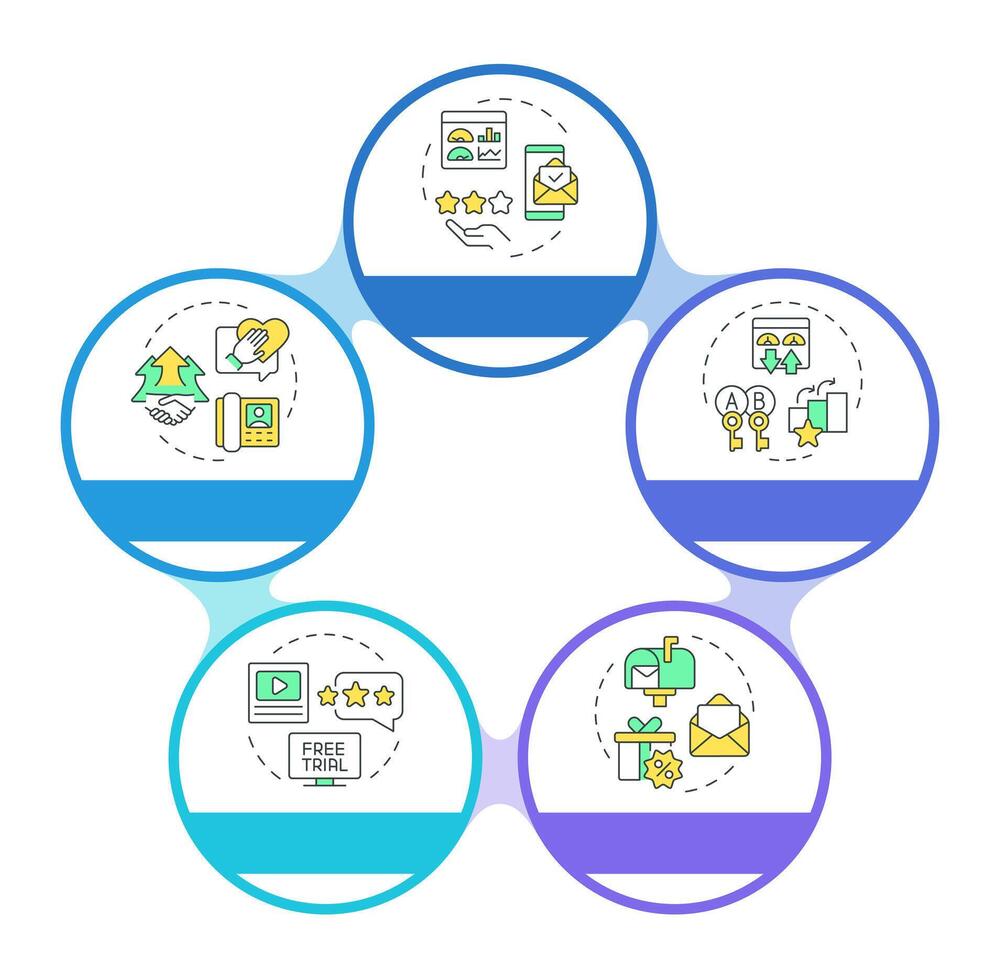 A B

FREE TRIAL