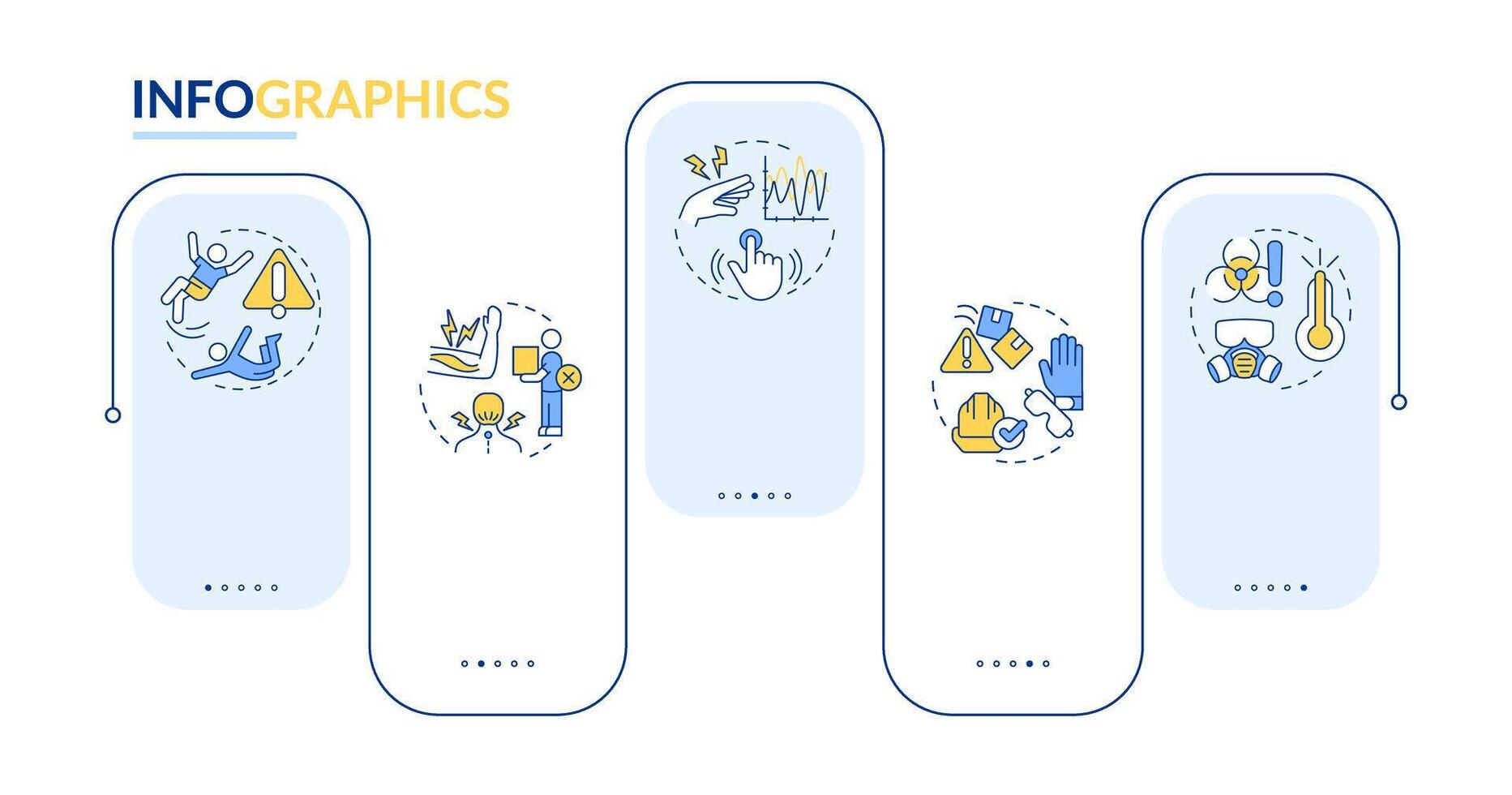 INFOGRAPHICS