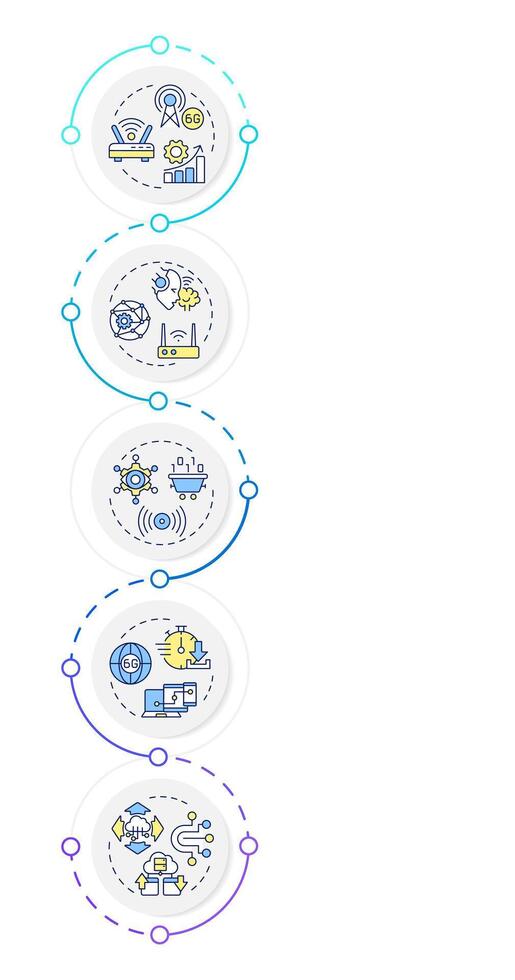 6G

6G