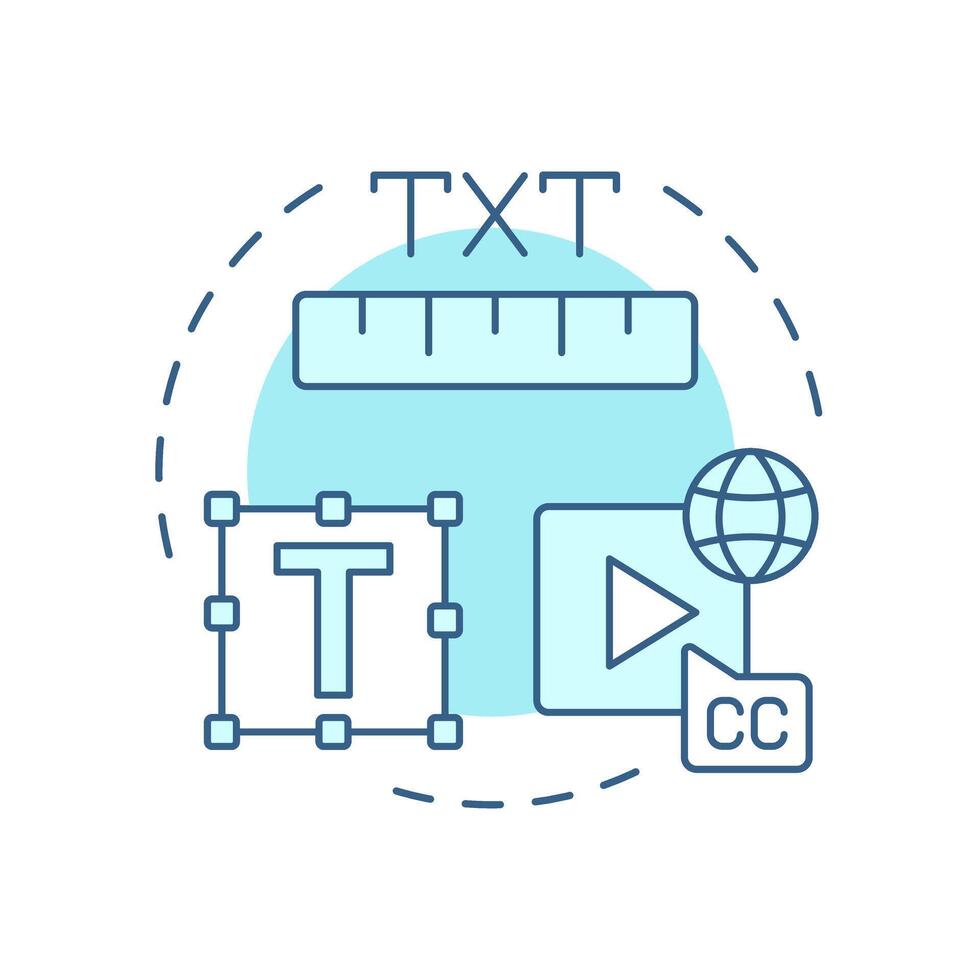 TXT

T

CC