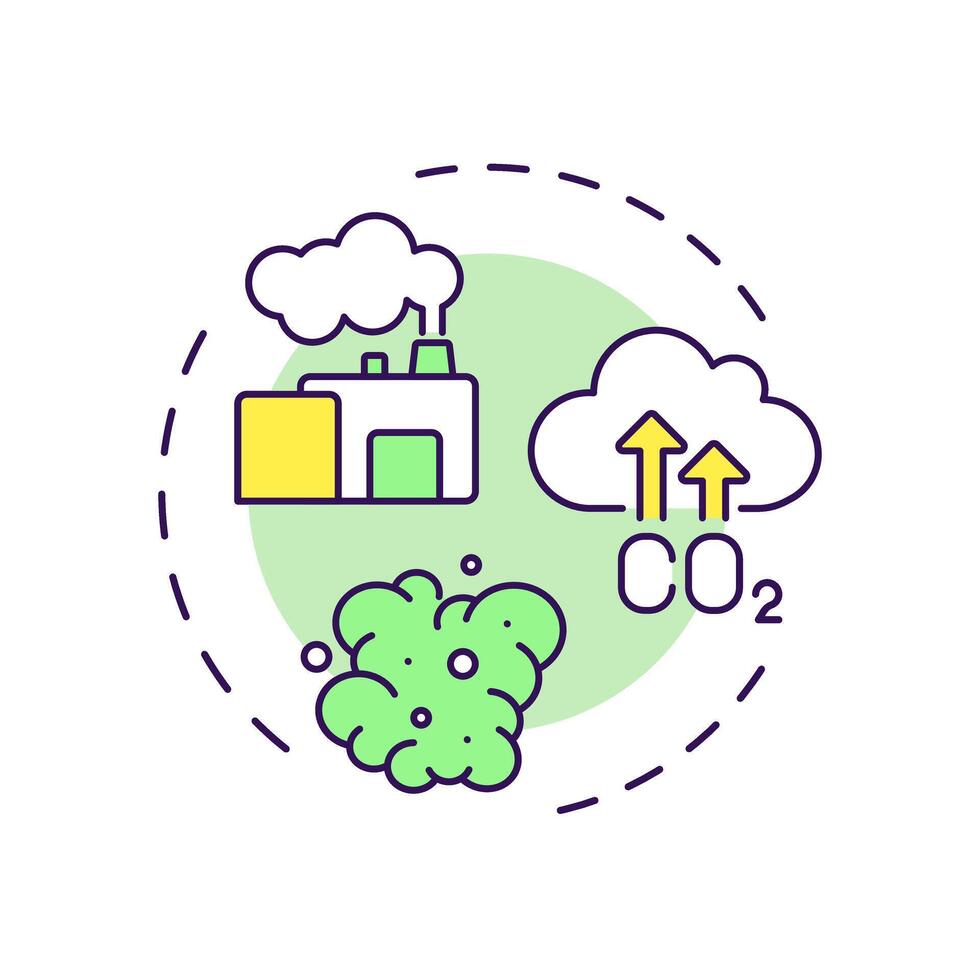 $CO_2$