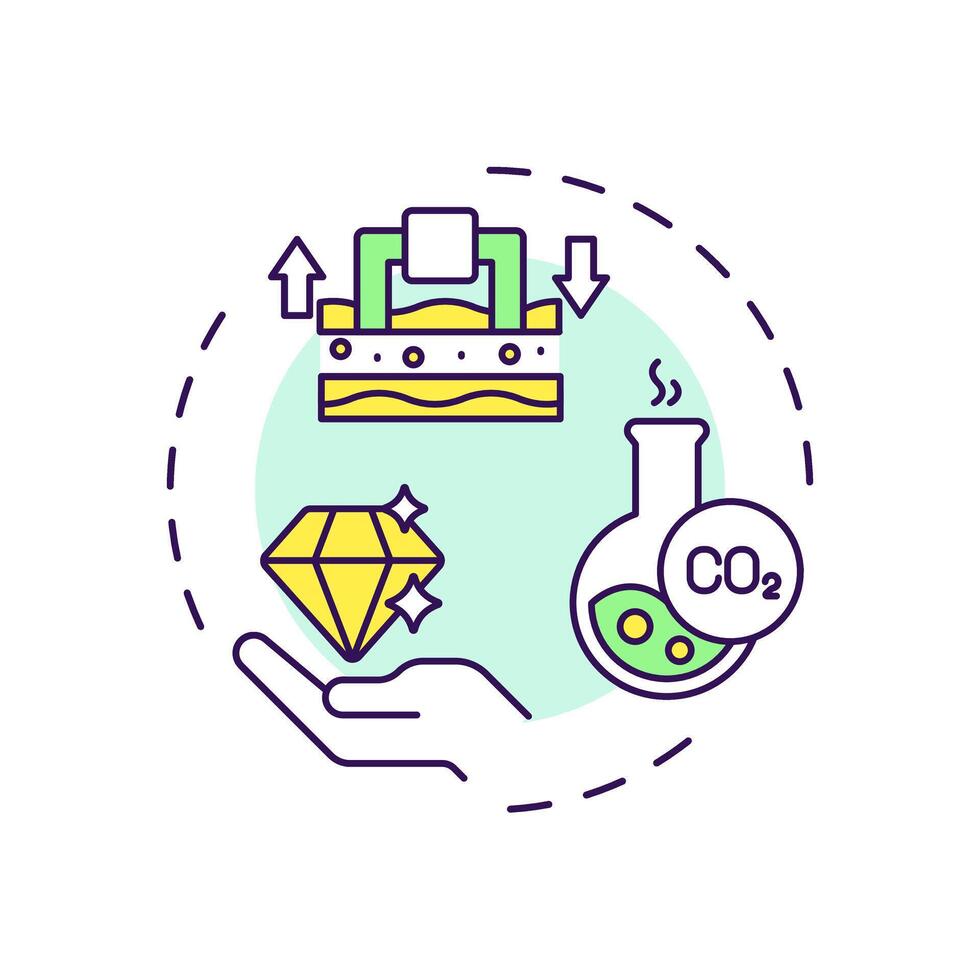 $CO_2$