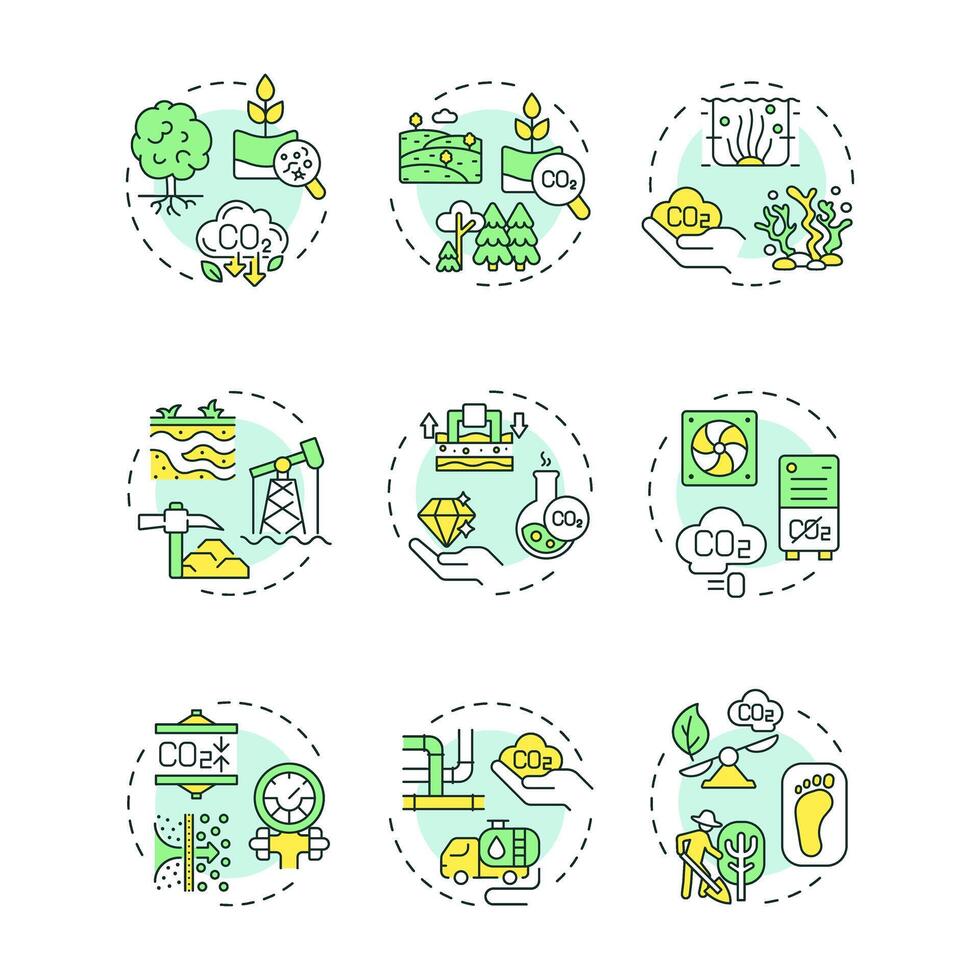 $CO_2$

$CO_2$

$CO_2$

$CO_2$

$CO_2$

$CO_2$

$CO_2$

$CO_2$

$CO_2$