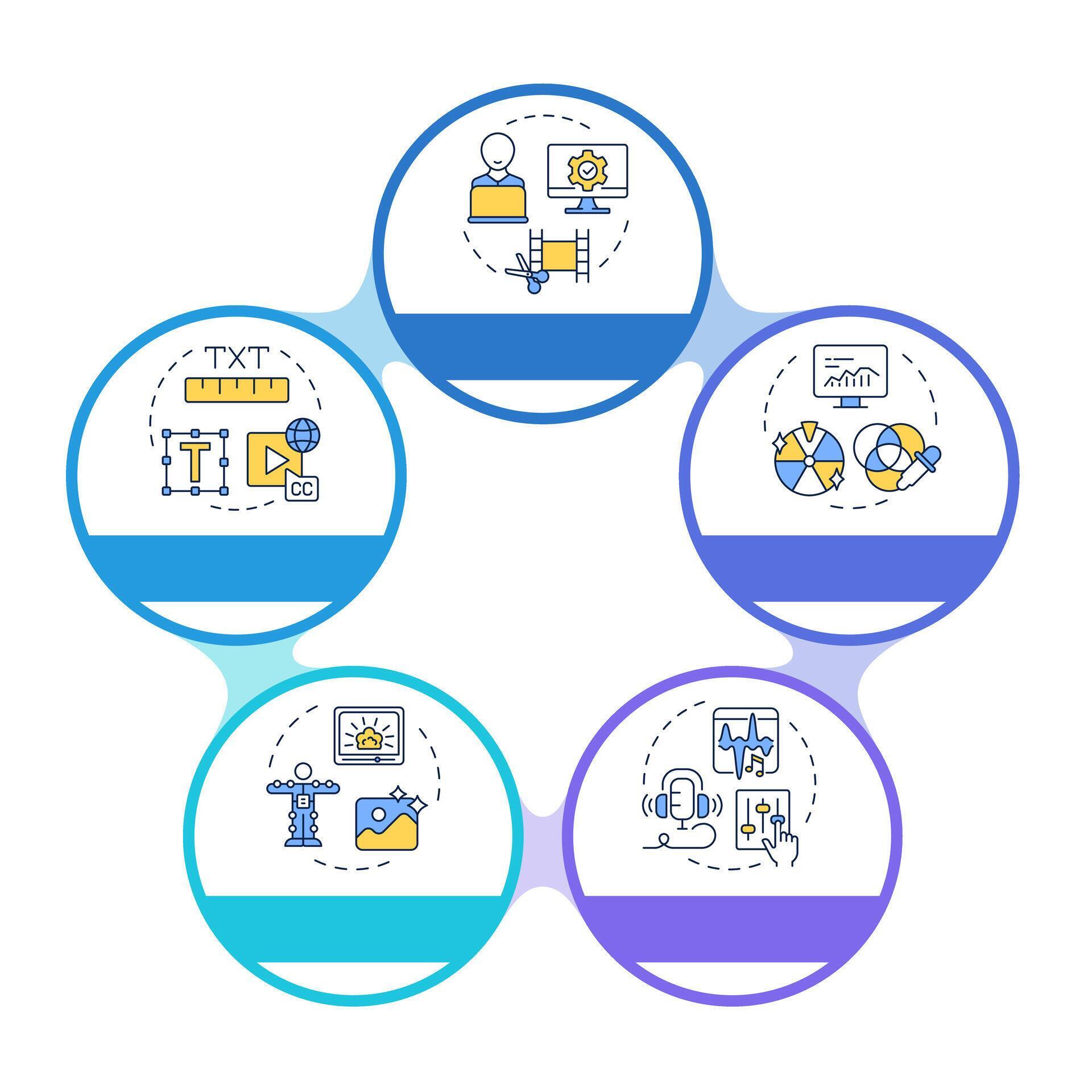 TXT

T

CC