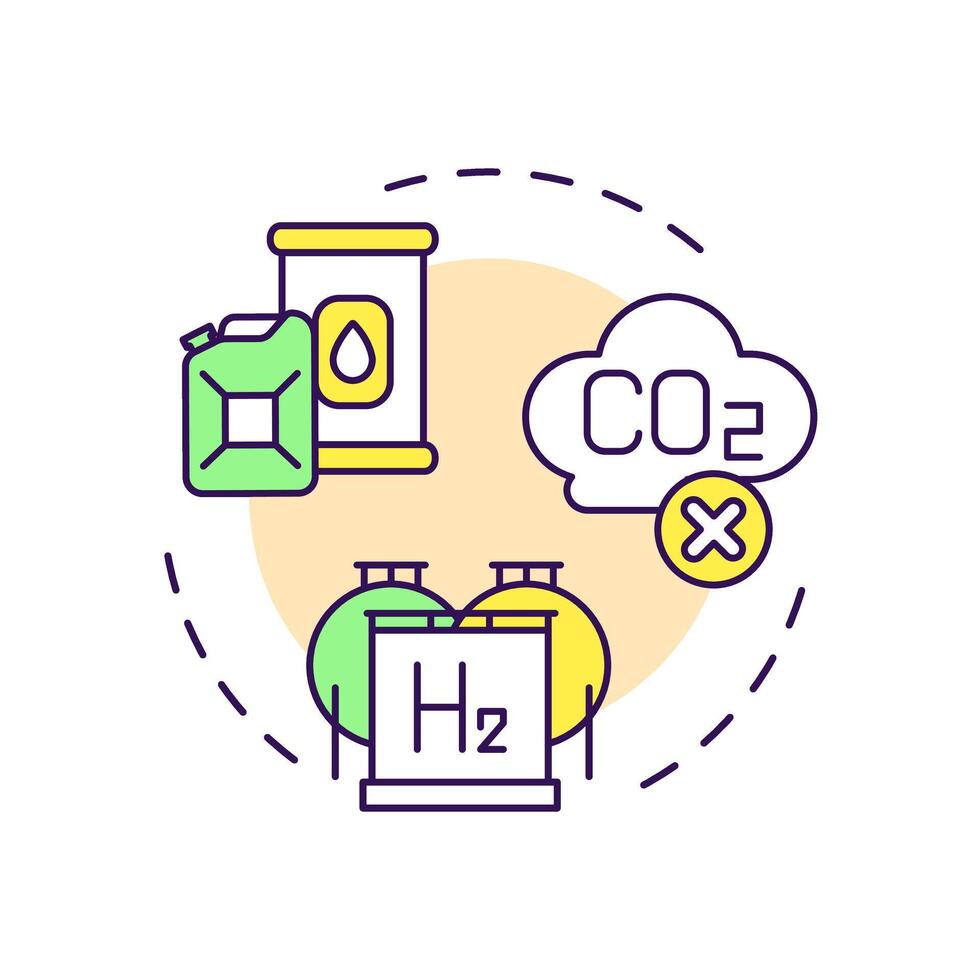 $CO_2$

$H_2$