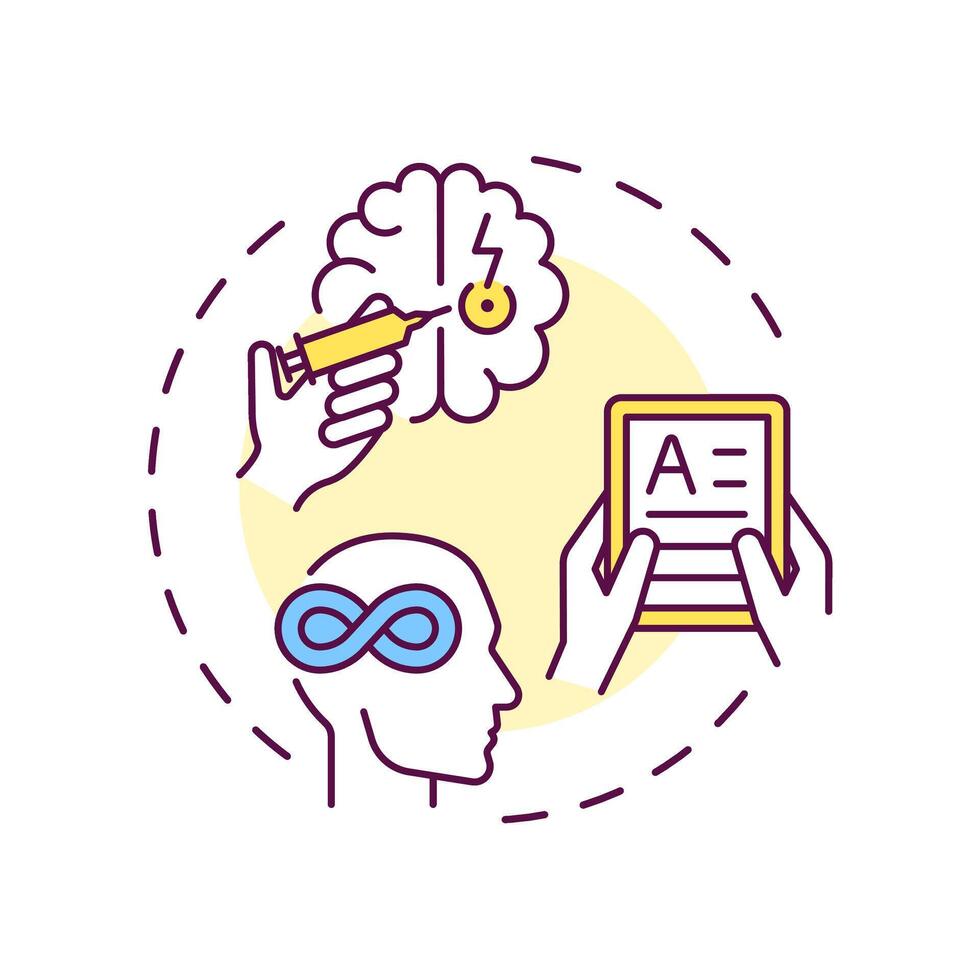 A