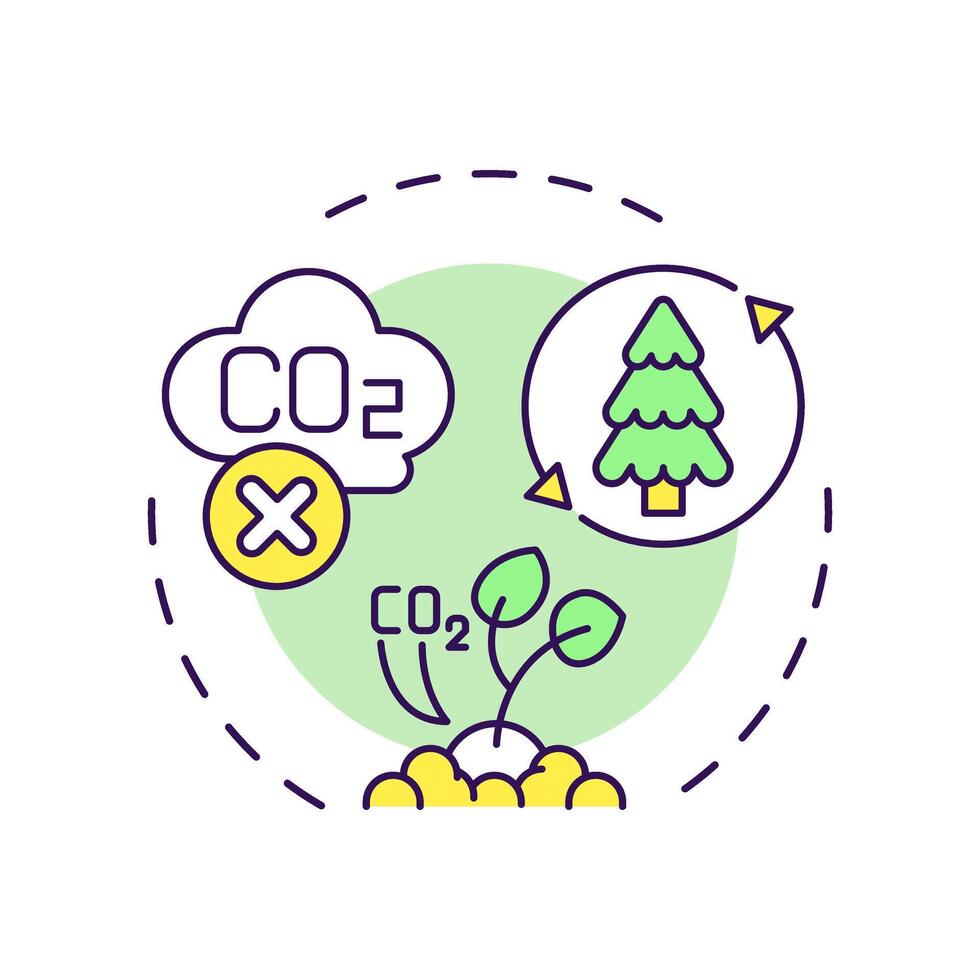 $CO_2$

$CO_2$