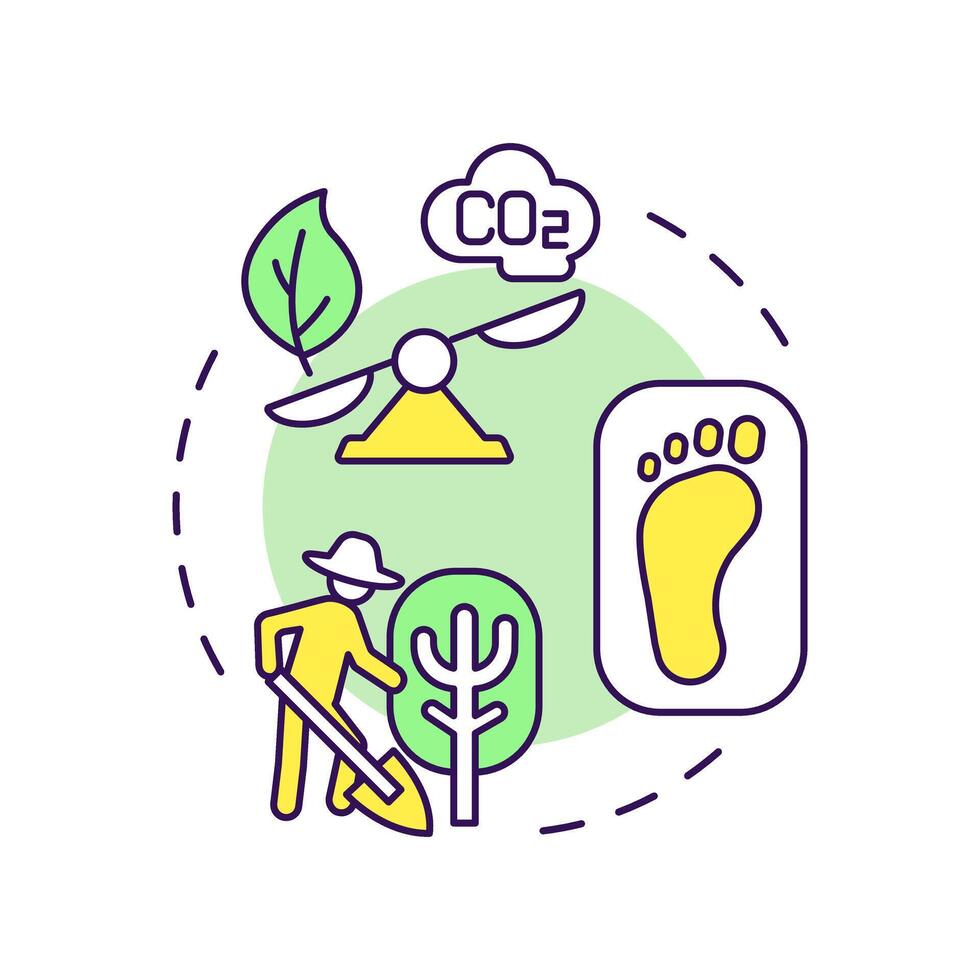 $CO_2$