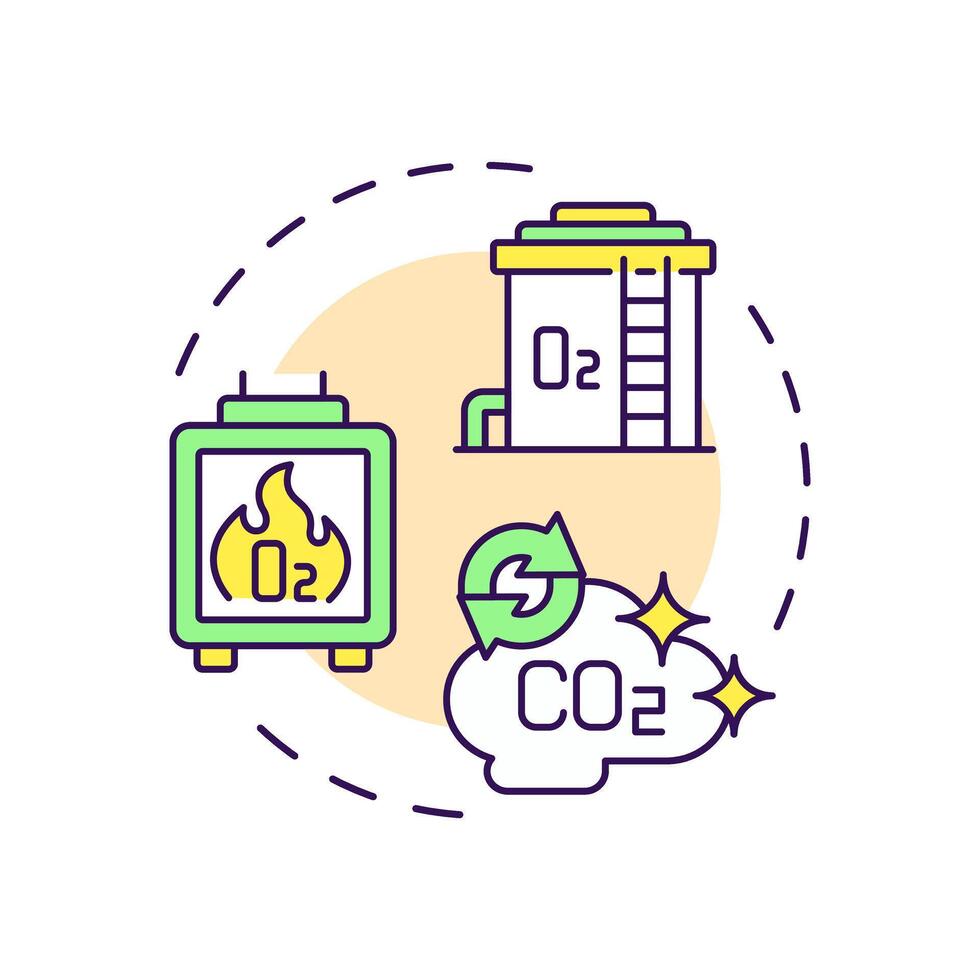 $O_2$

$O_2$

$CO_2$