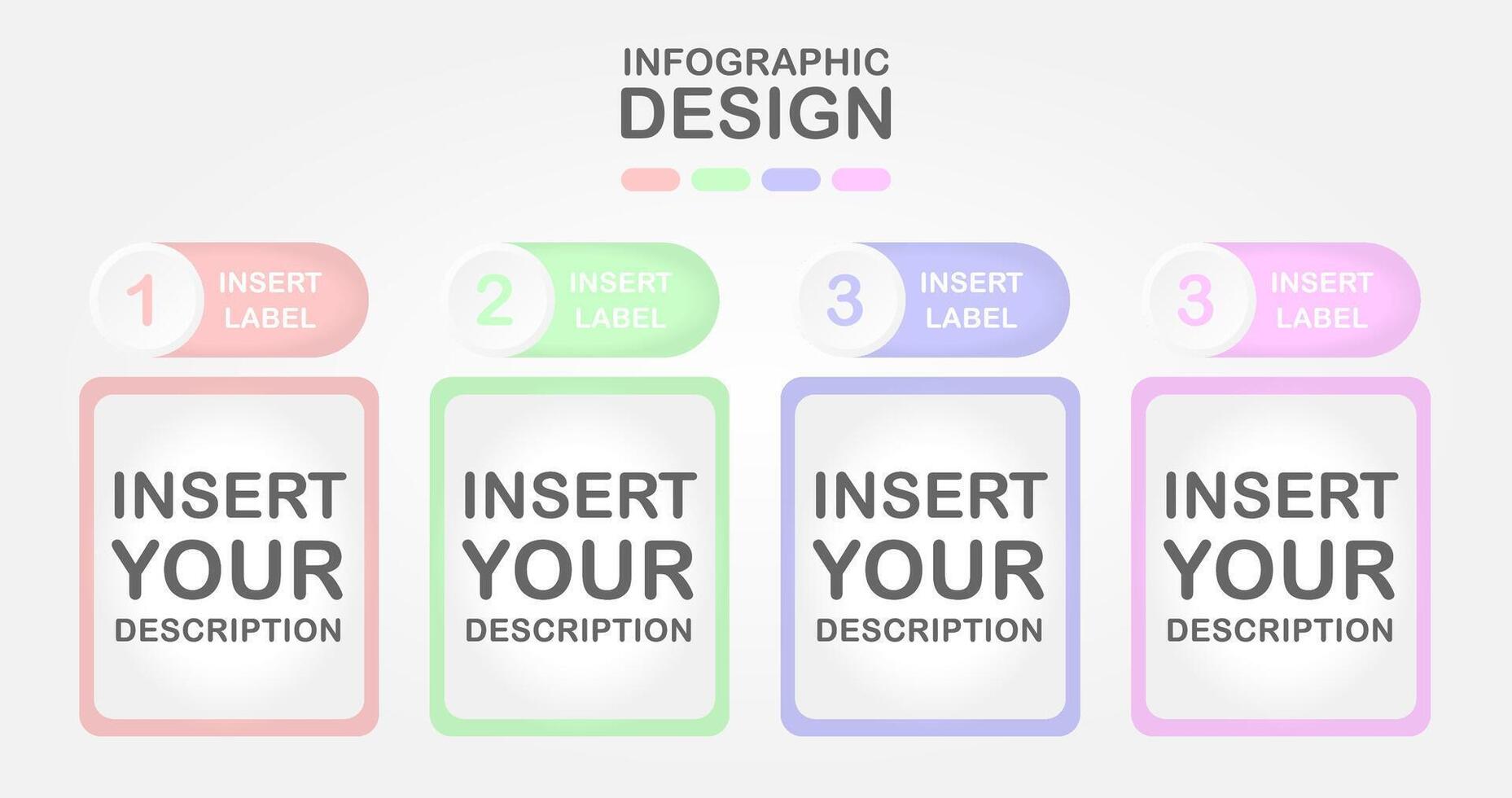 INFOGRAPHIC
DESIGN

1 INSERT LABEL

INSERT YOUR DESCRIPTION

2 INSERT LABEL

INSERT YOUR DESCRIPTION

3 INSERT LABEL

INSERT YOUR DESCRIPTION

3 INSERT LABEL

INSERT YOUR DESCRIPTION