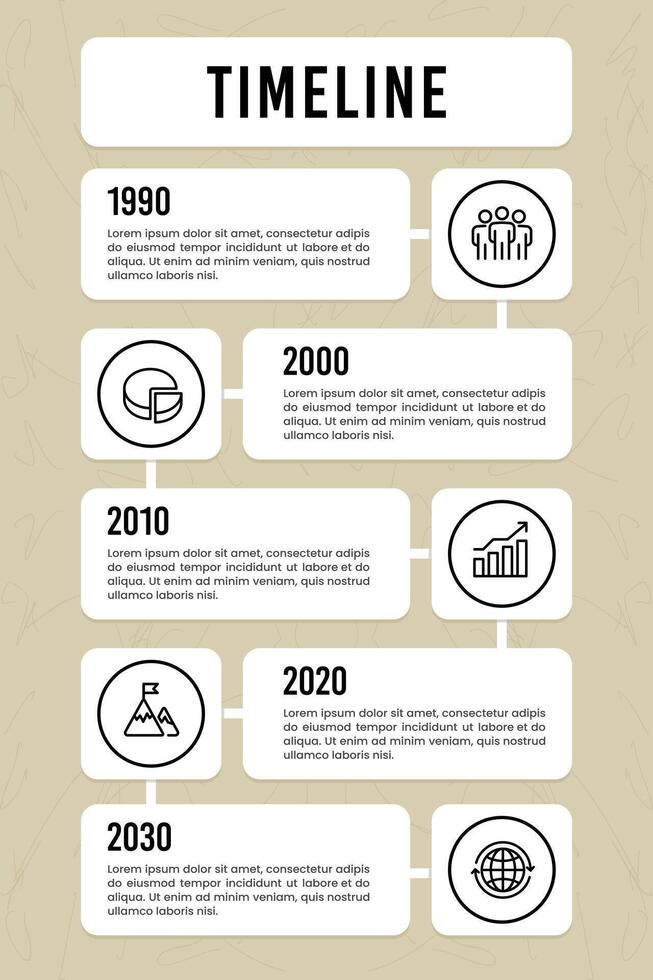 TIMELINE

1990

Lorem ipsum dolor sit amet, consectetur adipis do eiusmod tempor incididunt ut labore et do aliqua. Ut enim ad minim veniam, quis nostrud ullamco laboris nisi.

2000

Lorem ipsum dolor sit amet, consectetur adipis do eiusmod tempor incididunt ut labore et do aliqua. Ut enim ad minim veniam, quis nostrud ullamco laboris nisi.

2010

Lorem ipsum dolor sit amet, consectetur adipis do eiusmod tempor incididunt ut labore et do aliqua. Ut enim ad minim veniam, quis nostrud ullamco laboris nisi.

2020

Lorem ipsum dolor sit amet, consectetur adipis do eiusmod tempor incididunt ut labore et do aliqua. Ut enim ad minim veniam, quis nostrud ullamco laboris nisi.

2030

Lorem ipsum dolor sit amet, consectetur adipis do eiusmod tempor incididunt ut labore et do aliqua. Ut enim ad minim veniam, quis nostrud ullamco laboris nisi.