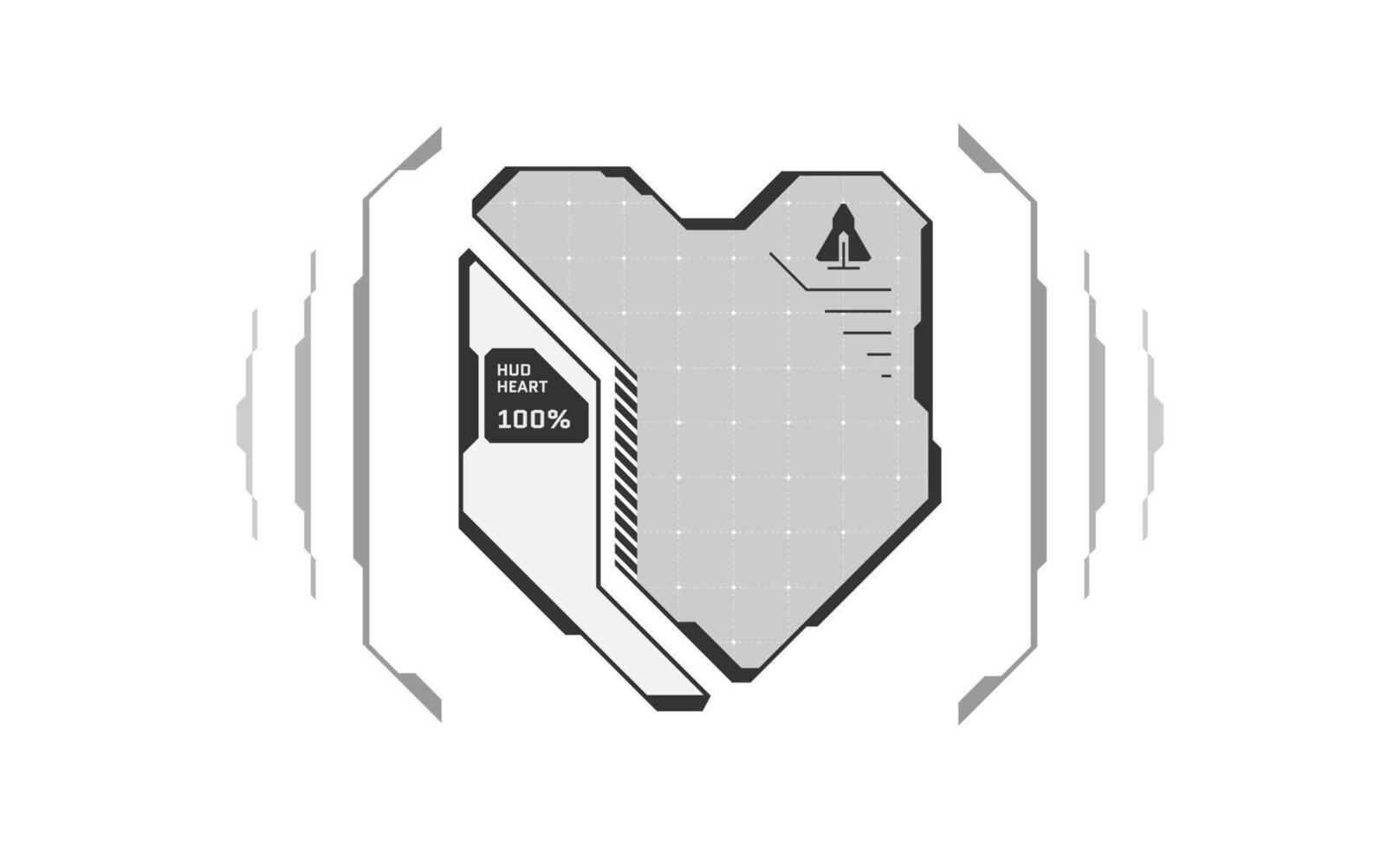 HUD
HEART
100%