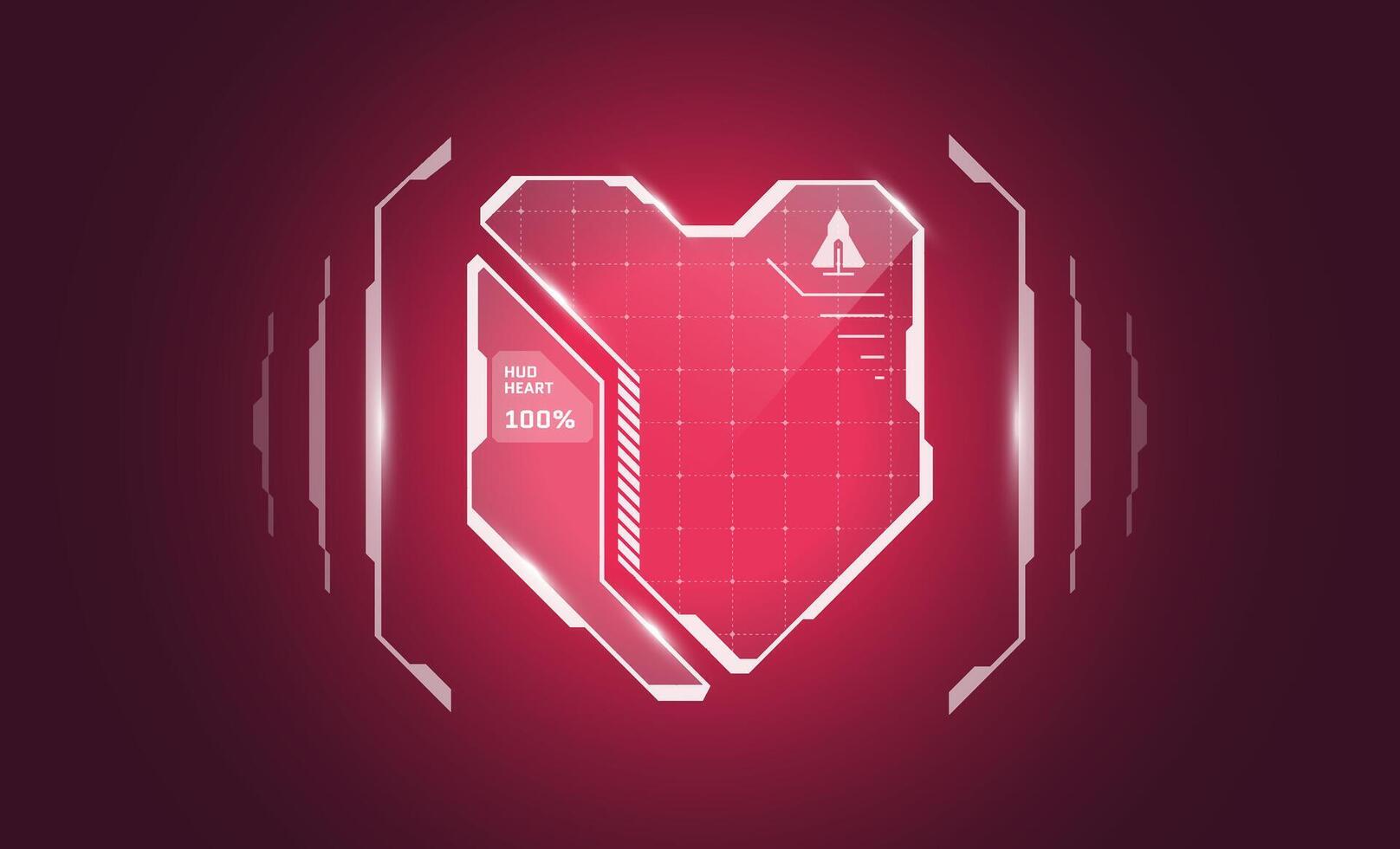 HUD
HEART
100%