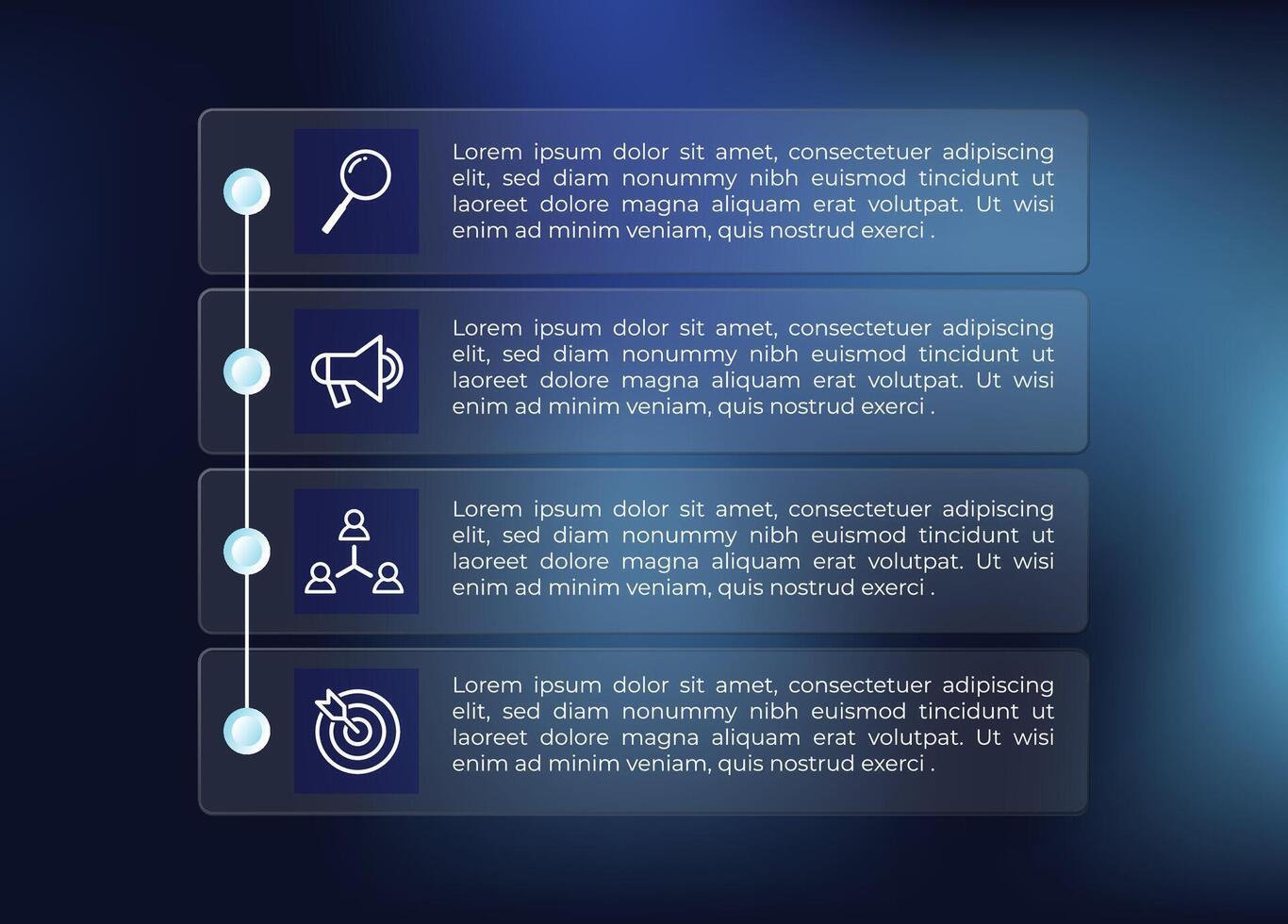 Lorem ipsum dolor sit amet, consectetuer adipiscing elit, sed diam nonummy nibh euismod tincidunt ut laoreet dolore magna aliquam erat volutpat. Ut wisi enim ad minim veniam, quis nostrud exerci .

Lorem ipsum dolor sit amet, consectetuer adipiscing elit, sed diam nonummy nibh euismod tincidunt ut laoreet dolore magna aliquam erat volutpat. Ut wisi enim ad minim veniam, quis nostrud exerci .

Lorem ipsum dolor sit amet, consectetuer adipiscing elit, sed diam nonummy nibh euismod tincidunt ut laoreet dolore magna aliquam erat volutpat. Ut wisi enim ad minim veniam, quis nostrud exerci .

Lorem ipsum dolor sit amet, consectetuer adipiscing elit, sed diam nonummy nibh euismod tincidunt ut laoreet dolore magna aliquam erat volutpat. Ut wisi enim ad minim veniam, quis nostrud exerci .