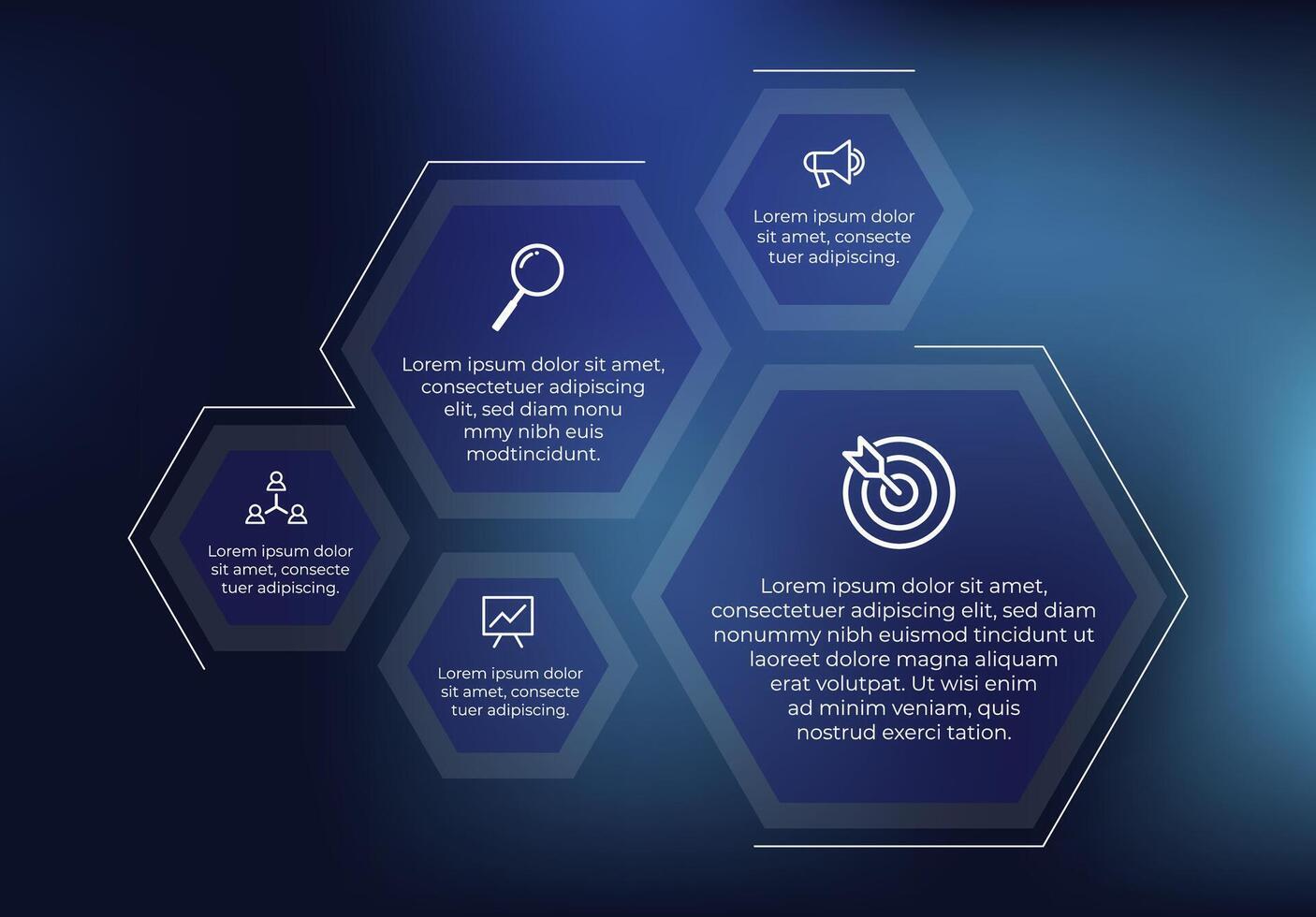 Lorem ipsum dolor sit amet, consecte tuer adipiscing.

Lorem ipsum dolor sit amet, consectetuer adipiscing elit, sed diam nonu mmy nibh euis modtincidunt.

Lorem ipsum dolor sit amet, consecte tuer adipiscing.

Lorem ipsum dolor sit amet, consecte tuer adipiscing.

Lorem ipsum dolor sit amet, consectetuer adipiscing elit, sed diam nonummy nibh euismod tincidunt ut laoreet dolore magna aliquam erat volutpat. Ut wisi enim ad minim veniam, quis nostrud exerci tation.