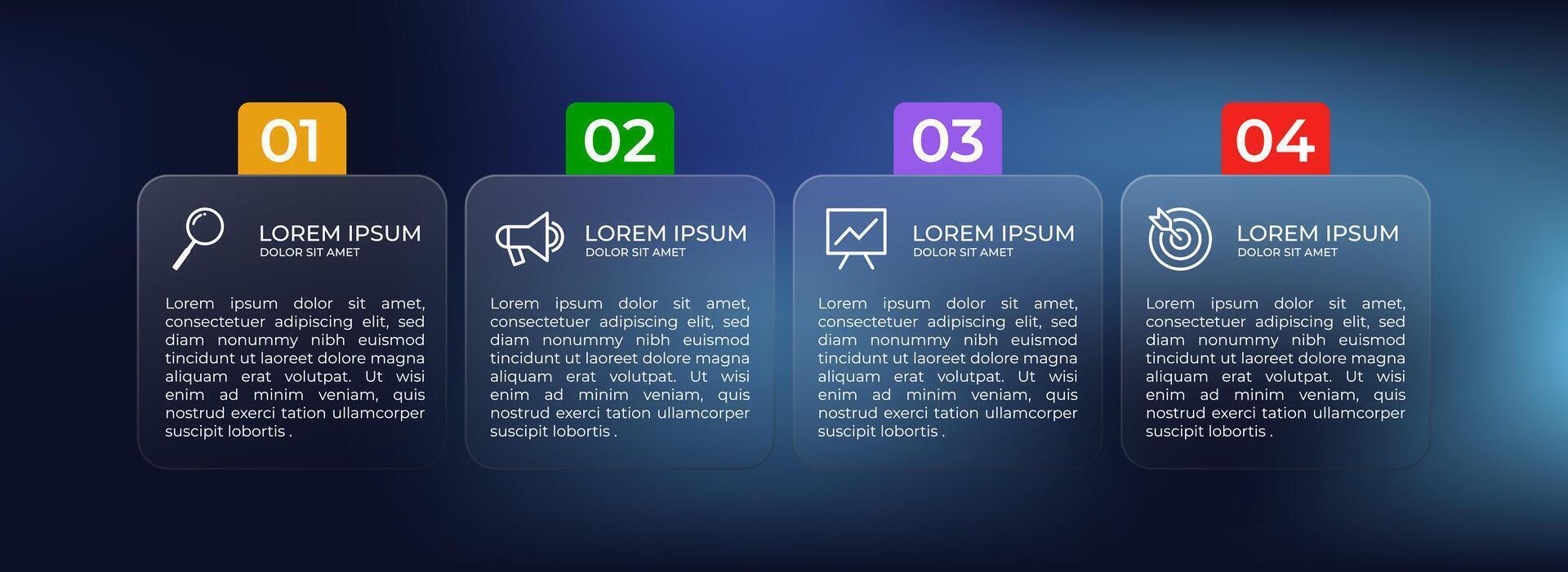 01

LOREM IPSUM
DOLOR SIT AMET

Lorem ipsum dolor sit amet, consectetuer adipiscing elit, sed diam nonummy nibh euismod tincidunt ut laoreet dolore magna aliquam erat volutpat. Ut wisi enim ad minim veniam, quis nostrud exerci tation ullamcorper suscipit lobortis .

02

LOREM IPSUM
DOLOR SIT AMET

Lorem ipsum dolor sit amet, consectetuer adipiscing elit, sed diam nonummy nibh euismod tincidunt ut laoreet dolore magna aliquam erat volutpat. Ut wisi enim ad minim veniam, quis nostrud exerci tation ullamcorper suscipit lobortis .

03

LOREM IPSUM
DOLOR SIT AMET

Lorem ipsum dolor sit amet, consectetuer adipiscing elit, sed diam nonummy nibh euismod tincidunt ut laoreet dolore magna aliquam erat volutpat. Ut wisi enim ad minim veniam, quis nostrud exerci tation ullamcorper suscipit lobortis .

04

LOREM IPSUM
DOLOR SIT AMET

Lorem ipsum dolor sit amet, consectetuer adipiscing elit, sed diam nonummy nibh euismod tincidunt ut laoreet dolore magna aliquam erat volutpat. Ut wisi enim ad minim veniam, quis nostrud exerci tation ullamcorper suscipit lobortis .