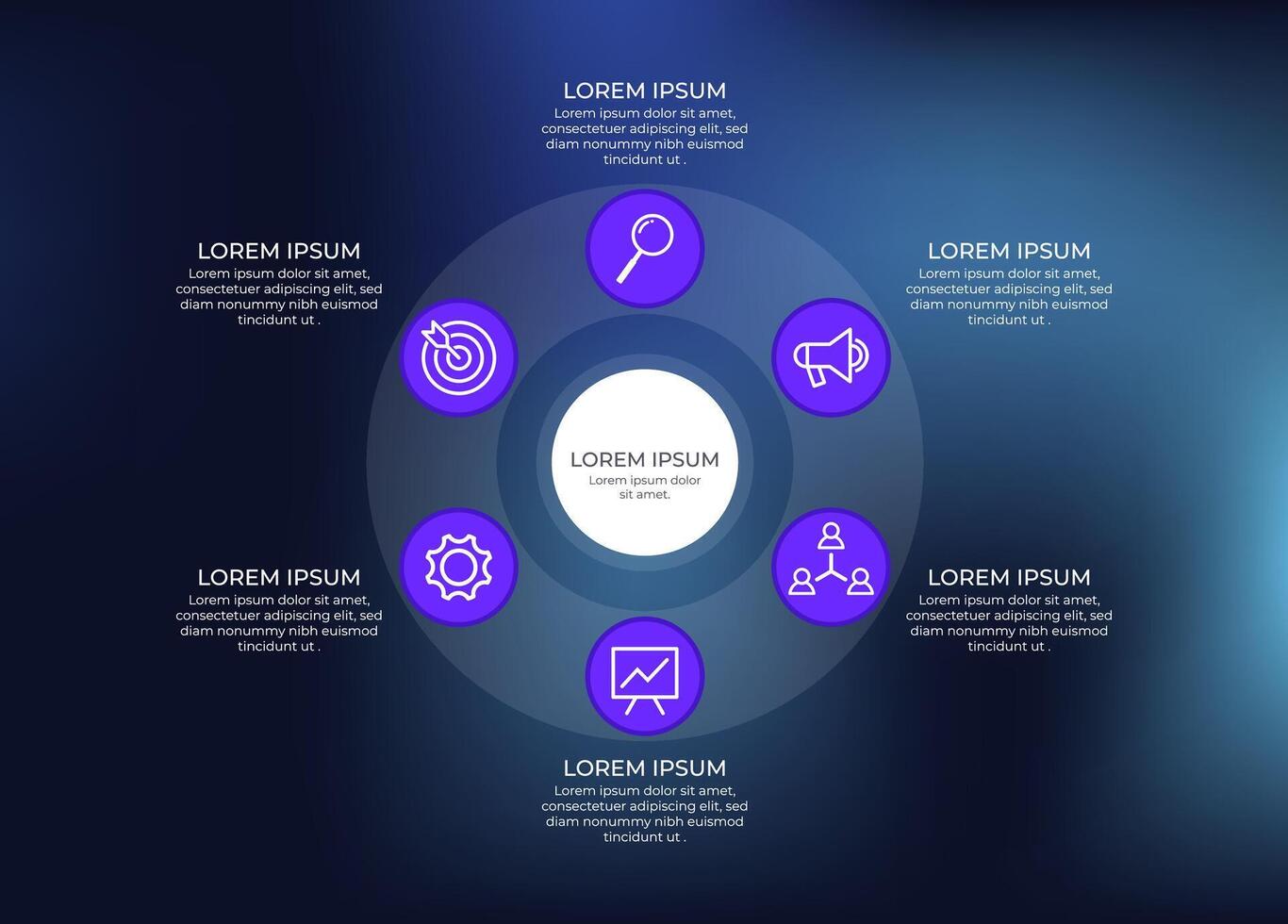 LOREM IPSUM
Lorem ipsum dolor sit amet, consectetuer adipiscing elit, sed diam nonummy nibh euismod tincidunt ut .

LOREM IPSUM
Lorem ipsum dolor sit amet, consectetuer adipiscing elit, sed diam nonummy nibh euismod tincidunt ut .

LOREM IPSUM
Lorem ipsum dolor sit amet, consectetuer adipiscing elit, sed diam nonummy nibh euismod tincidunt ut .

LOREM IPSUM
Lorem ipsum dolor sit amet.

LOREM IPSUM
Lorem ipsum dolor sit amet, consectetuer adipiscing elit, sed diam nonummy nibh euismod tincidunt ut .

LOREM IPSUM
Lorem ipsum dolor sit amet, consectetuer adipiscing elit, sed diam nonummy nibh euismod tincidunt ut .

LOREM IPSUM
Lorem ipsum dolor sit amet, consectetuer adipiscing elit, sed diam nonummy nibh euismod tincidunt ut .