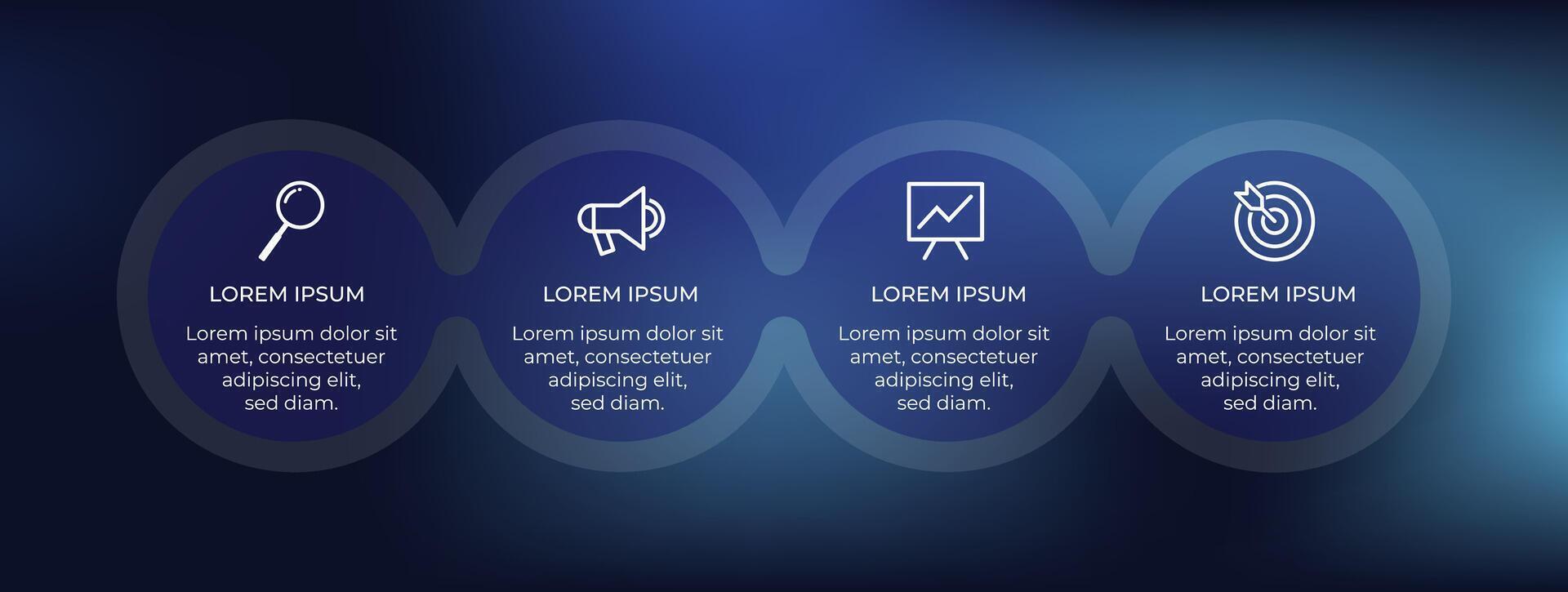 LOREM IPSUM

Lorem ipsum dolor sit amet, consectetuer adipiscing elit, sed diam.

LOREM IPSUM

Lorem ipsum dolor sit amet, consectetuer adipiscing elit, sed diam.

LOREM IPSUM

Lorem ipsum dolor sit amet, consectetuer adipiscing elit, sed diam.

LOREM IPSUM

Lorem ipsum dolor sit amet, consectetuer adipiscing elit, sed diam.