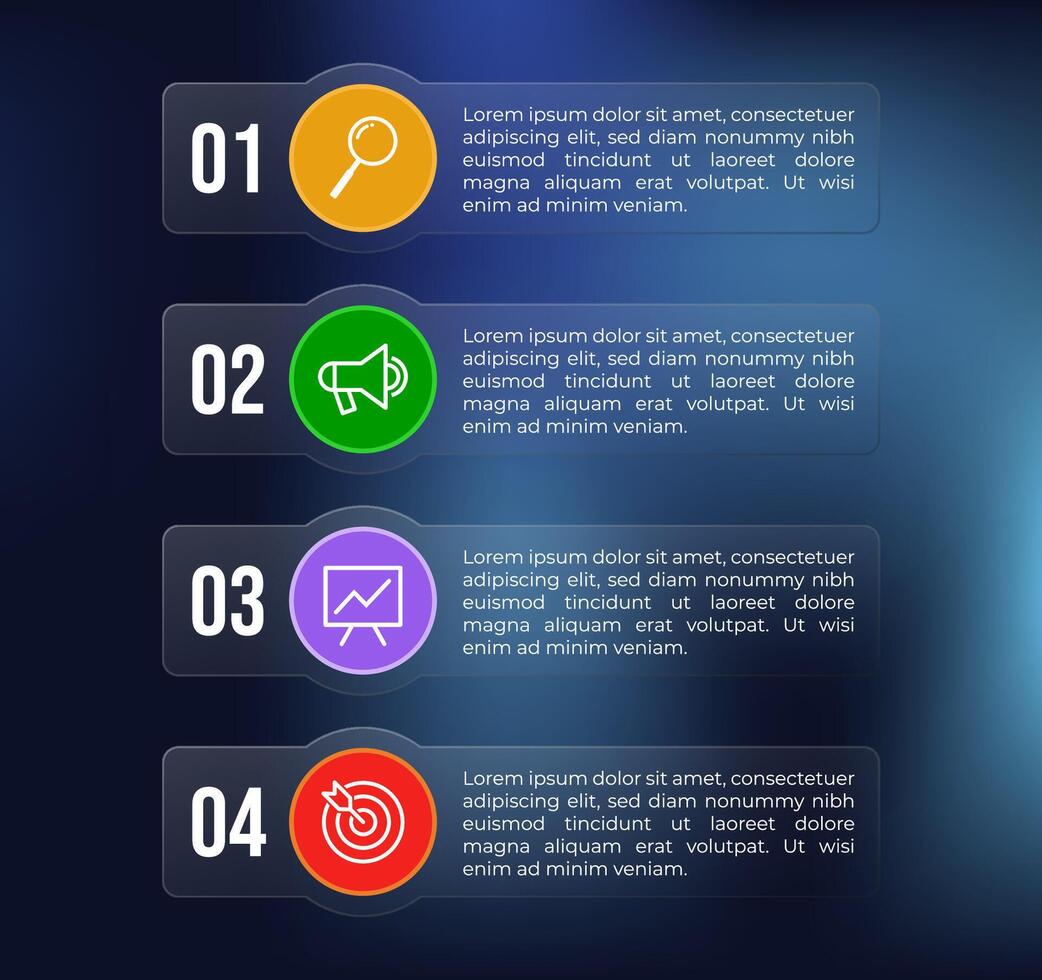 01

Lorem ipsum dolor sit amet, consectetuer adipiscing elit, sed diam nonummy nibh euismod tincidunt ut laoreet dolore magna aliquam erat volutpat. Ut wisi enim ad minim veniam.

02

Lorem ipsum dolor sit amet, consectetuer adipiscing elit, sed diam nonummy nibh euismod tincidunt ut laoreet dolore magna aliquam erat volutpat. Ut wisi enim ad minim veniam.

03

Lorem ipsum dolor sit amet, consectetuer adipiscing elit, sed diam nonummy nibh euismod tincidunt ut laoreet dolore magna aliquam erat volutpat. Ut wisi enim ad minim veniam.

04

Lorem ipsum dolor sit amet, consectetuer adipiscing elit, sed diam nonummy nibh euismod tincidunt ut laoreet dolore magna aliquam erat volutpat. Ut wisi enim ad minim veniam.