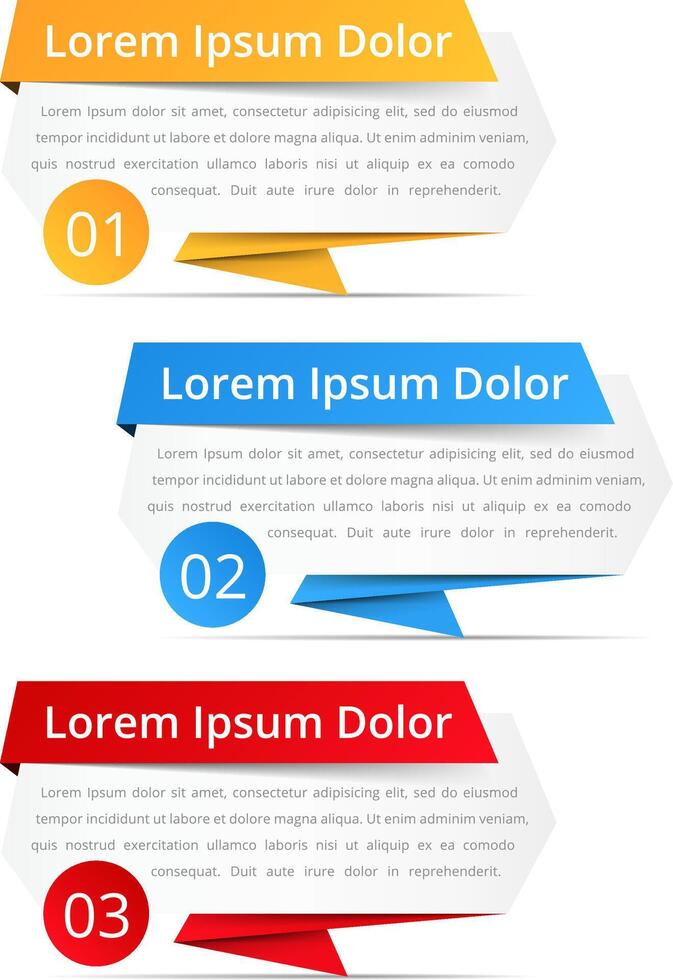 Lorem Ipsum Dolor

Lorem Ipsum dolor sit amet, consectetur adipisicing elit, sed do eiusmod tempor incididunt ut labore et dolore magna aliqua. Ut enim adminim veniam, quis nostrud exercitation ullamco laboris nisi ut aliquip ex ea comodo consequat. Duit aute irure dolor in reprehenderit.

01

Lorem Ipsum Dolor

Lorem Ipsum dolor sit amet, consectetur adipisicing elit, sed do eiusmod tempor incididunt ut labore et dolore magna aliqua. Ut enim adminim veniam, quis nostrud exercitation ullamco laboris nisi ut aliquip ex ea comodo consequat. Duit aute irure dolor in reprehenderit.

02

Lorem Ipsum Dolor

Lorem Ipsum dolor sit amet, consectetur adipisicing elit, sed do eiusmod tempor incididunt ut labore et dolore magna aliqua. Ut enim adminim veniam, quis nostrud exercitation ullamco laboris nisi ut aliquip ex ea comodo consequat. Duit aute irure dolor in reprehenderit.

03