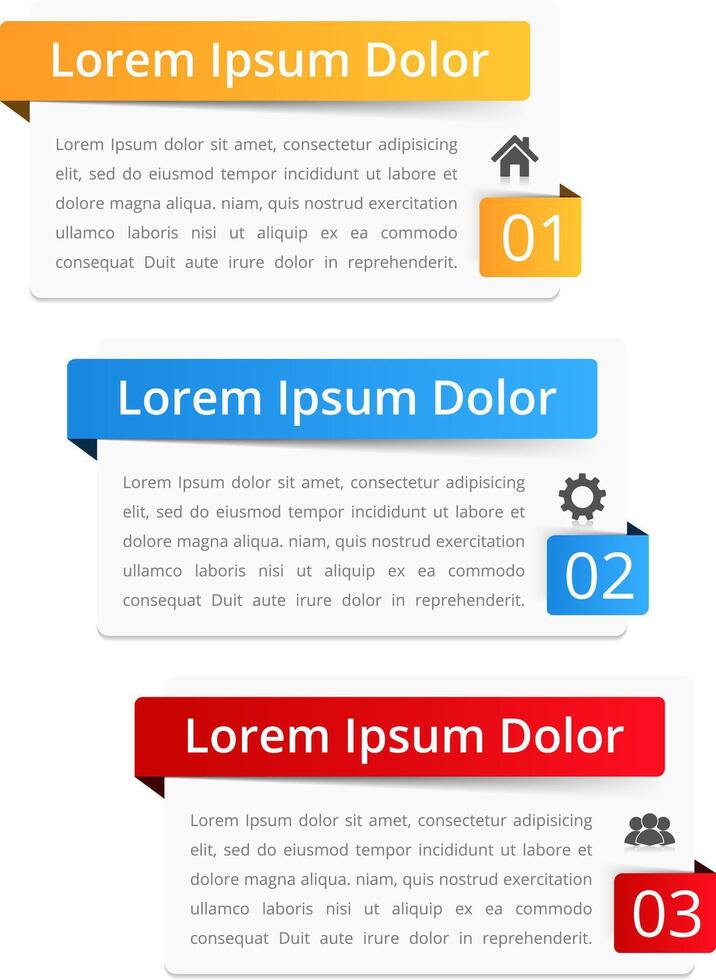 Lorem Ipsum Dolor

Lorem Ipsum dolor sit amet, consectetur adipisicing elit, sed do eiusmod tempor incididunt ut labore et dolore magna aliqua. niam, quis nostrud exercitation ullamco laboris nisi ut aliquip ex ea commodo consequat Duit aute irure dolor in reprehenderit.

01

Lorem Ipsum Dolor

Lorem Ipsum dolor sit amet, consectetur adipisicing elit, sed do eiusmod tempor incididunt ut labore et dolore magna aliqua. niam, quis nostrud exercitation ullamco laboris nisi ut aliquip ex ea commodo consequat Duit aute irure dolor in reprehenderit.

02

Lorem Ipsum Dolor

Lorem Ipsum dolor sit amet, consectetur adipisicing elit, sed do eiusmod tempor incididunt ut labore et dolore magna aliqua. niam, quis nostrud exercitation ullamco laboris nisi ut aliquip ex ea commodo consequat Duit aute irure dolor in reprehenderit.

03