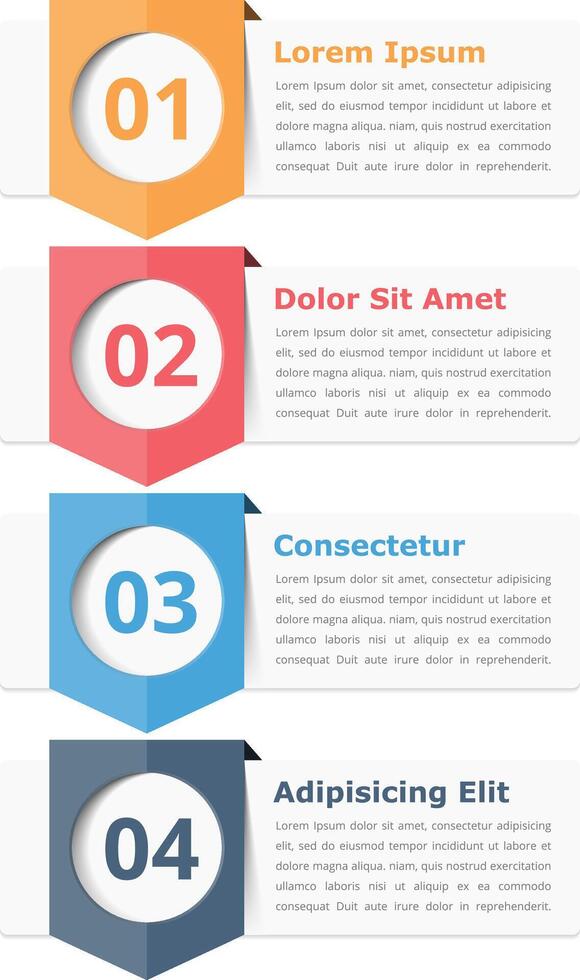 01

Lorem Ipsum

Lorem Ipsum dolor sit amet, consectetur adipisicing elit, sed do eiusmod tempor incididunt ut labore et dolore magna aliqua. niam, quis nostrud exercitation ullamco laboris nisi ut aliquip ex ea commodo consequat Duit aute irure dolor in reprehenderit.

02

Dolor Sit Amet

Lorem Ipsum dolor sit amet, consectetur adipisicing elit, sed do eiusmod tempor incididunt ut labore et dolore magna aliqua. niam, quis nostrud exercitation ullamco laboris nisi ut aliquip ex ea commodo consequat Duit aute irure dolor in reprehenderit.

03

Consectetur

Lorem Ipsum dolor sit amet, consectetur adipisicing elit, sed do eiusmod tempor incididunt ut labore et dolore magna aliqua. niam, quis nostrud exercitation ullamco laboris nisi ut aliquip ex ea commodo consequat Duit aute irure dolor in reprehenderit.

04

Adipisicing Elit

Lorem Ipsum dolor sit amet, consectetur adipisicing elit, sed do eiusmod tempor incididunt ut labore et dolore magna aliqua. niam, quis nostrud exercitation ullamco laboris nisi ut aliquip ex ea commodo consequat Duit aute irure dolor in reprehenderit.