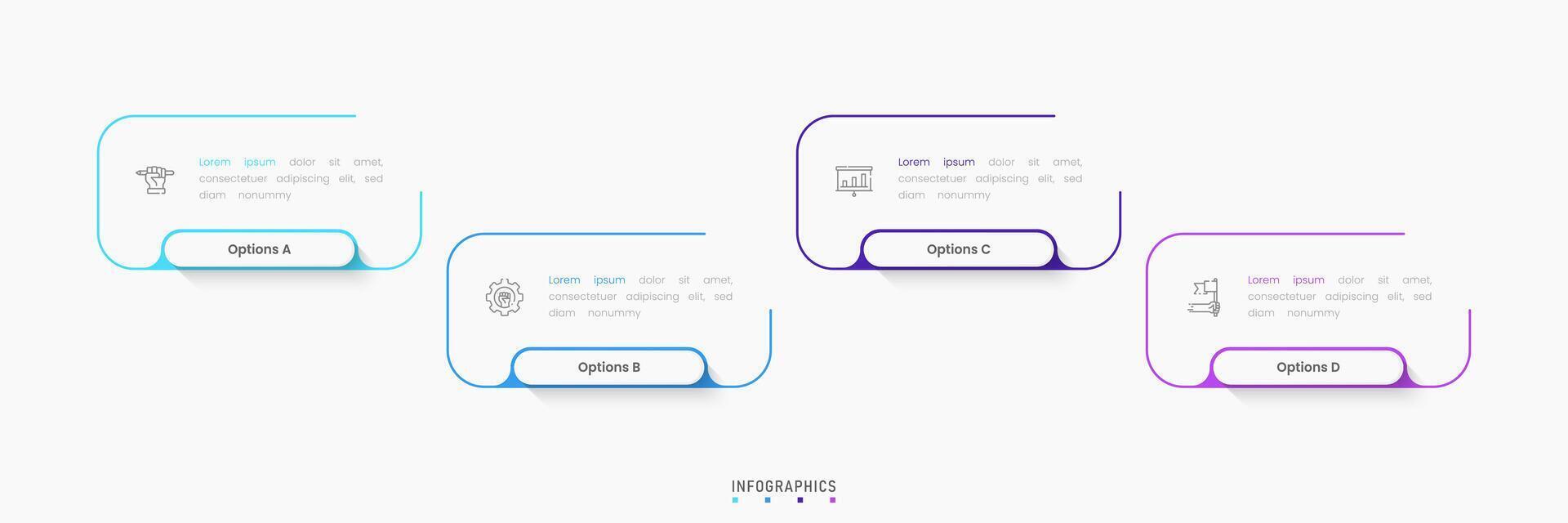 Lorem ipsum dolor sit amet, consectetuer adipiscing elit, sed diam nonummy

Options A

Lorem ipsum dolor sit amet, consectetuer adipiscing elit, sed diam nonummy

Options B

Lorem ipsum dolor sit amet, consectetuer adipiscing elit, sed diam nonummy

Options C

Lorem ipsum dolor sit amet, consectetuer adipiscing elit, sed diam nonummy

Options D

INFOGRAPHICS