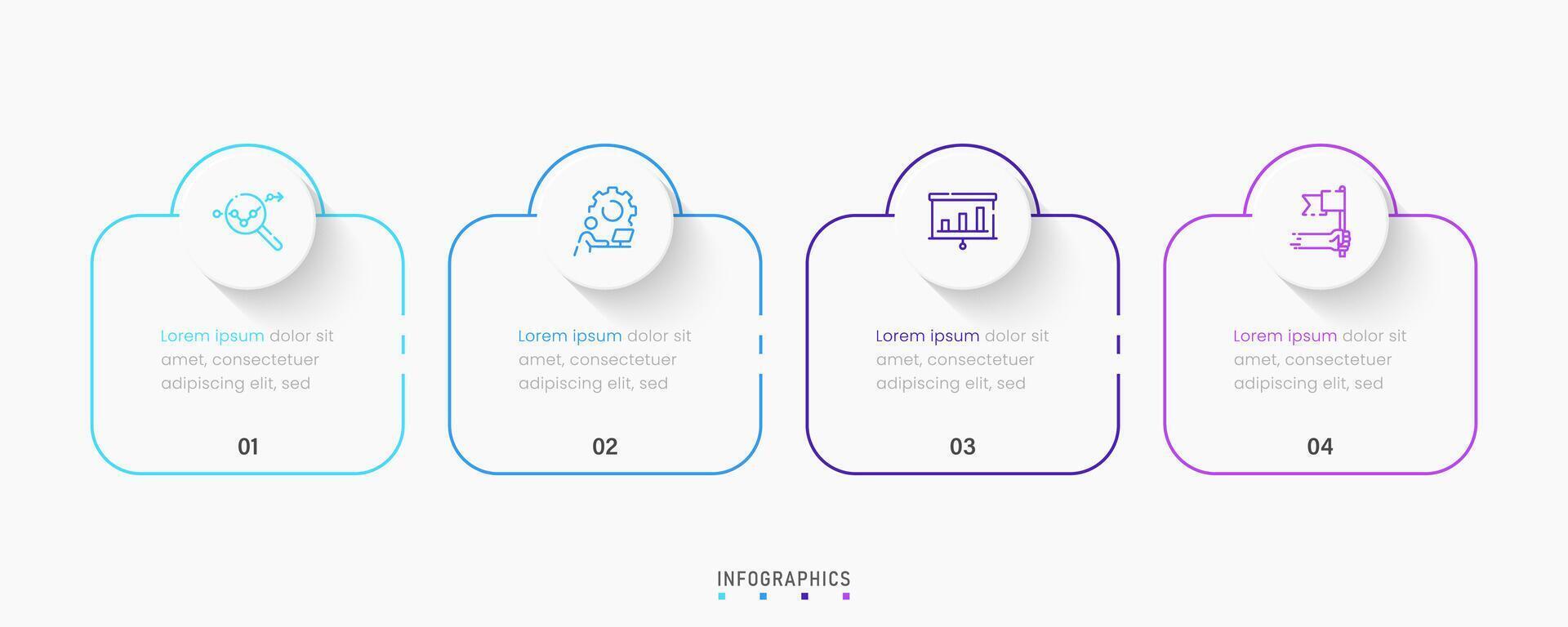 Lorem ipsum dolor sit amet, consectetuer adipiscing elit, sed

01

Lorem ipsum dolor sit amet, consectetuer adipiscing elit, sed

02

Lorem ipsum dolor sit amet, consectetuer adipiscing elit, sed

03

Lorem ipsum dolor sit amet, consectetuer adipiscing elit, sed

04

INFOGRAPHICS