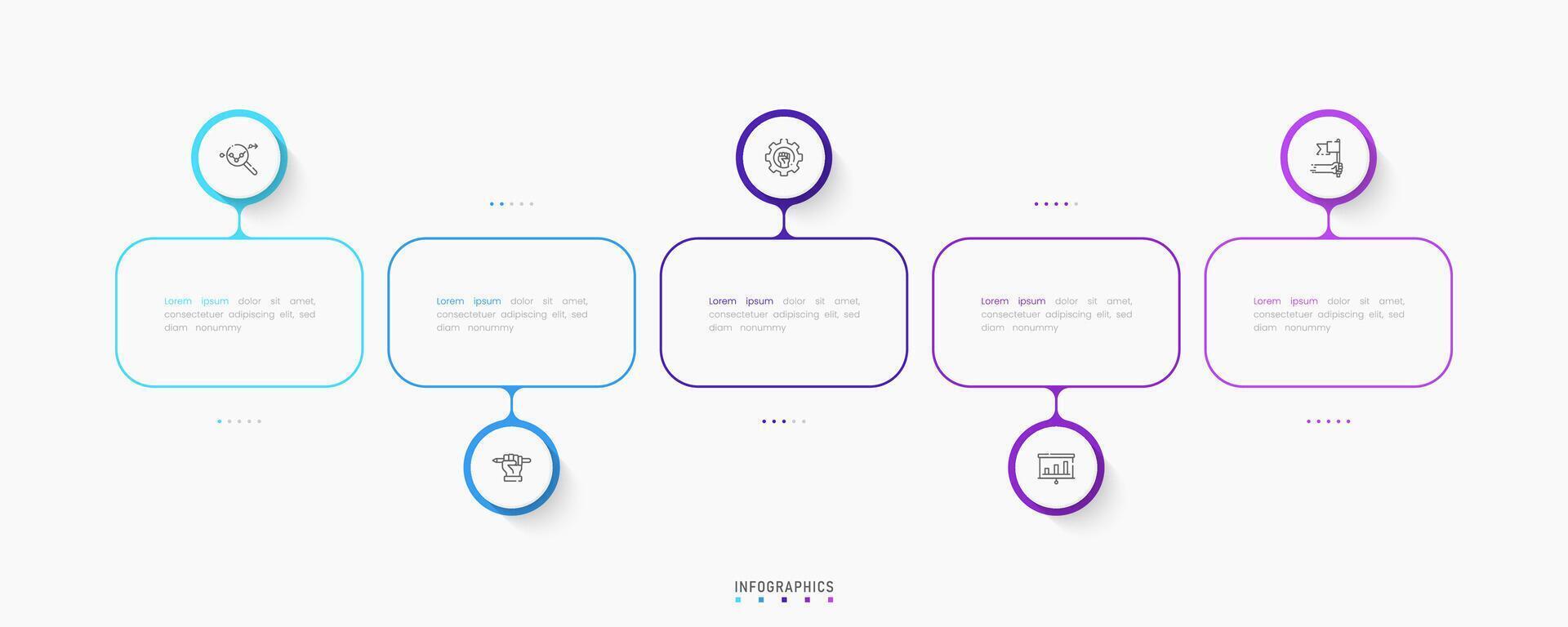 Lorem ipsum dolor sit amet, consectetuer adipiscing elit, sed diam nonummy

Lorem ipsum dolor sit amet, consectetuer adipiscing elit, sed diam nonummy

Lorem ipsum dolor sit amet, consectetuer adipiscing elit, sed diam nonummy

Lorem ipsum dolor sit amet, consectetuer adipiscing elit, sed diam nonummy

Lorem ipsum dolor sit amet, consectetuer adipiscing elit, sed diam nonummy

INFOGRAPHICS